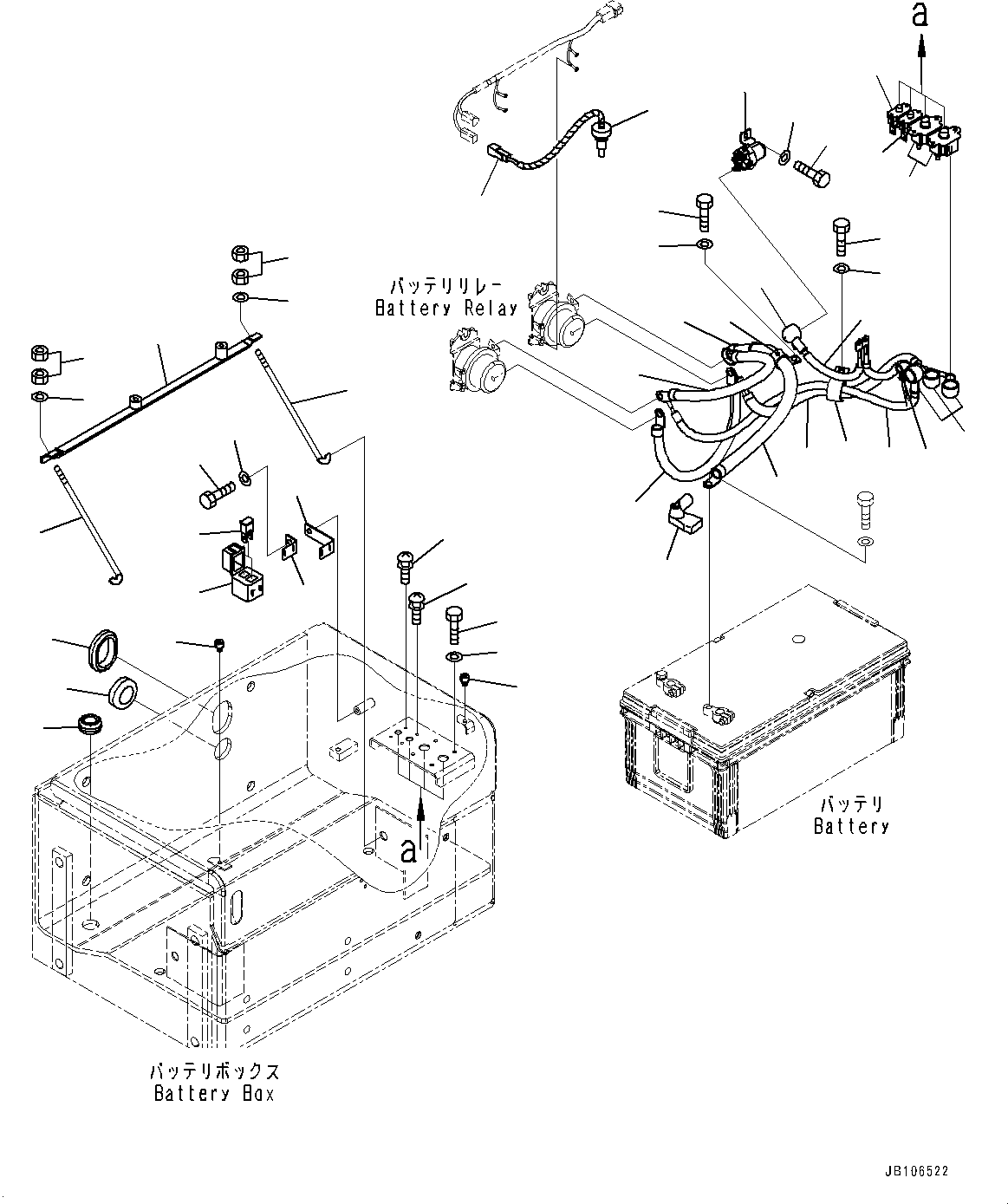 a

バッテリリレー
Battery Relay

a

バッテリ
Battery

バッテリボックス
Battery Box

JB106522