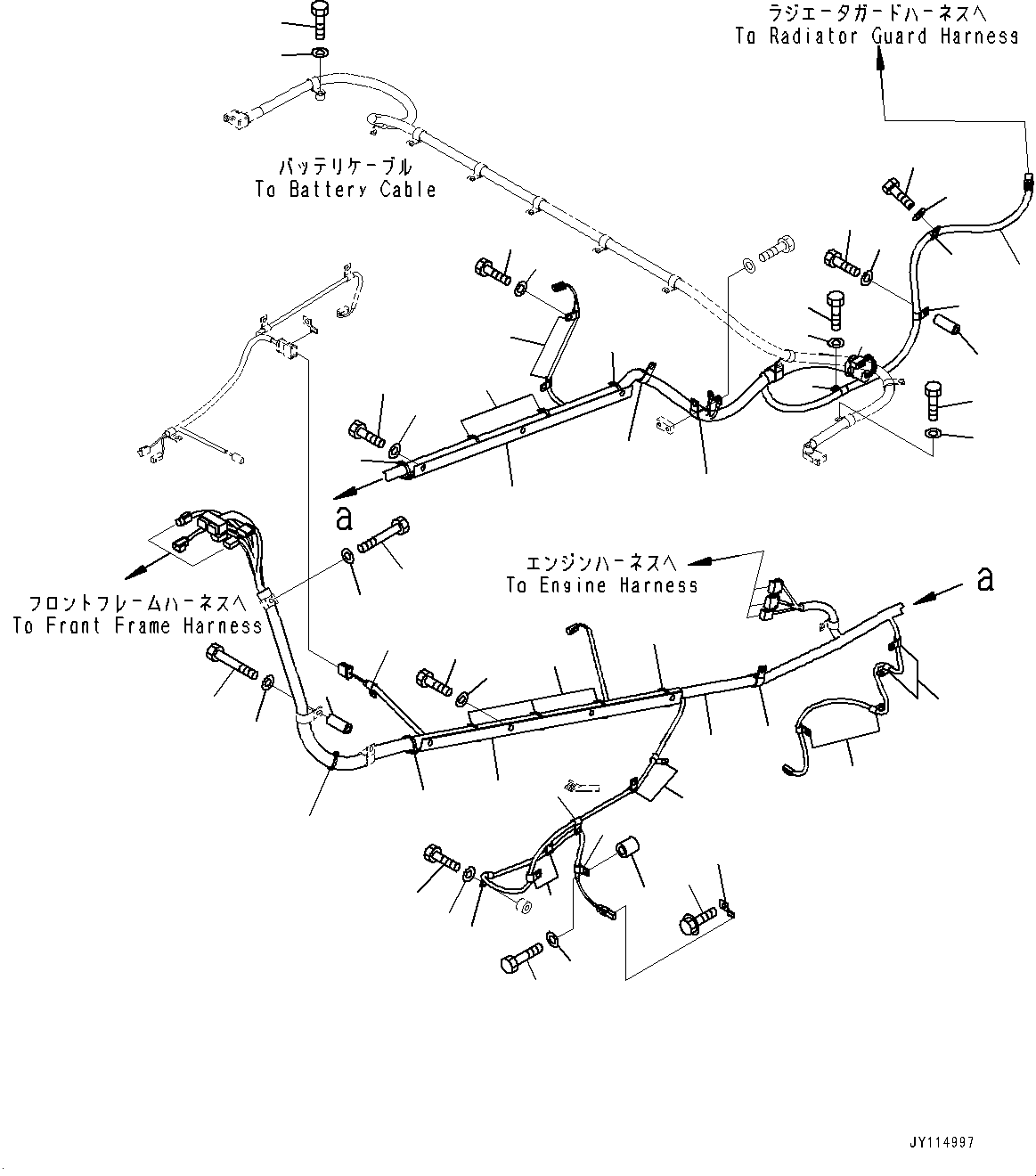 ラジエータガードハーネスへ
To Radiator Guard Harness

バッテリケーブル
To Battery Cable

a

エンジンハーネスへ
To Engine Harness

a

フロントフレームハーネスへ
To Front Frame Harness

JY114997