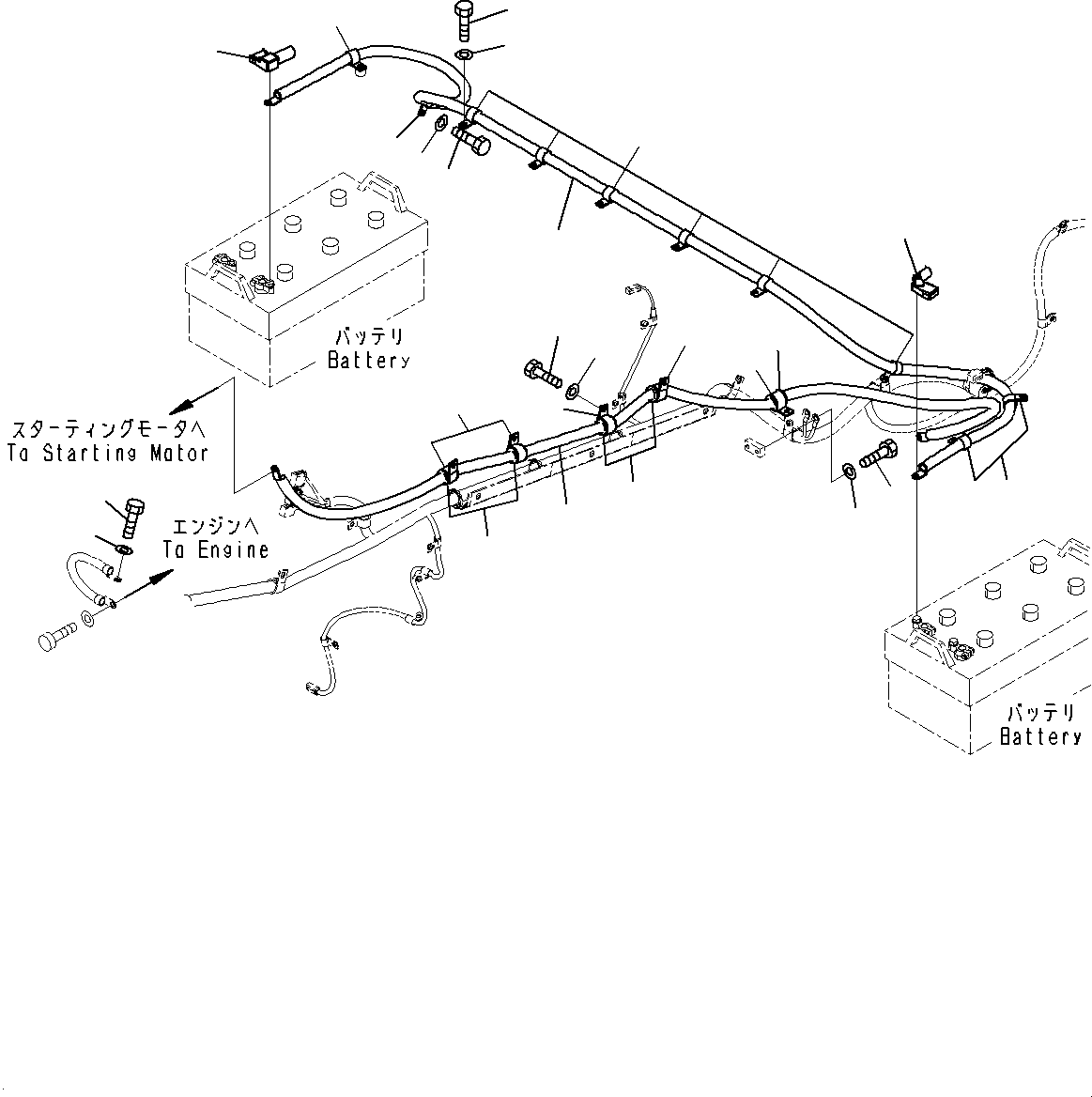 バッテリ
Battery

スターティングモータへ
To Starting Motor

エンジンへ
To Engine

バッテリ
Battery