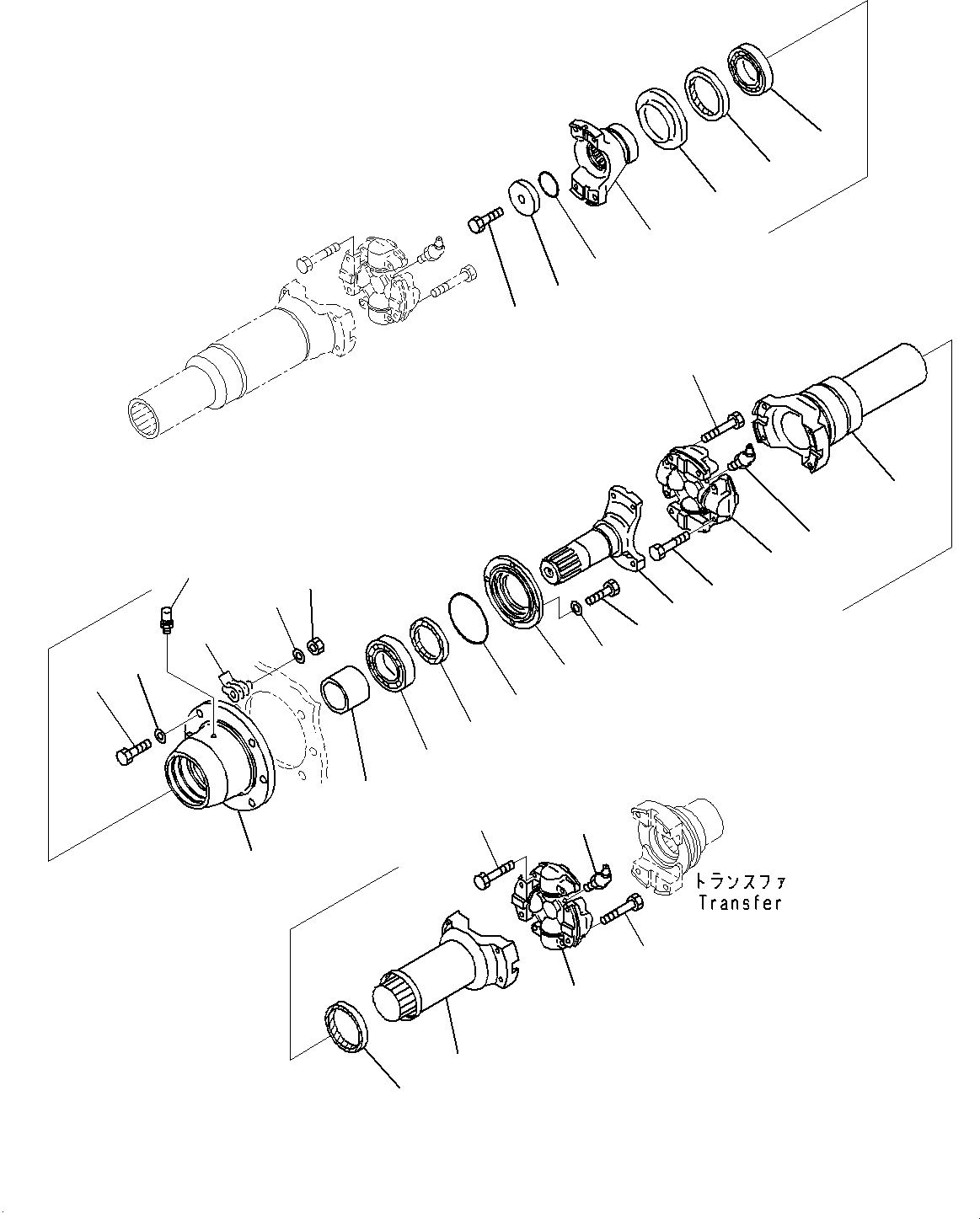 トランスファ
Transfer