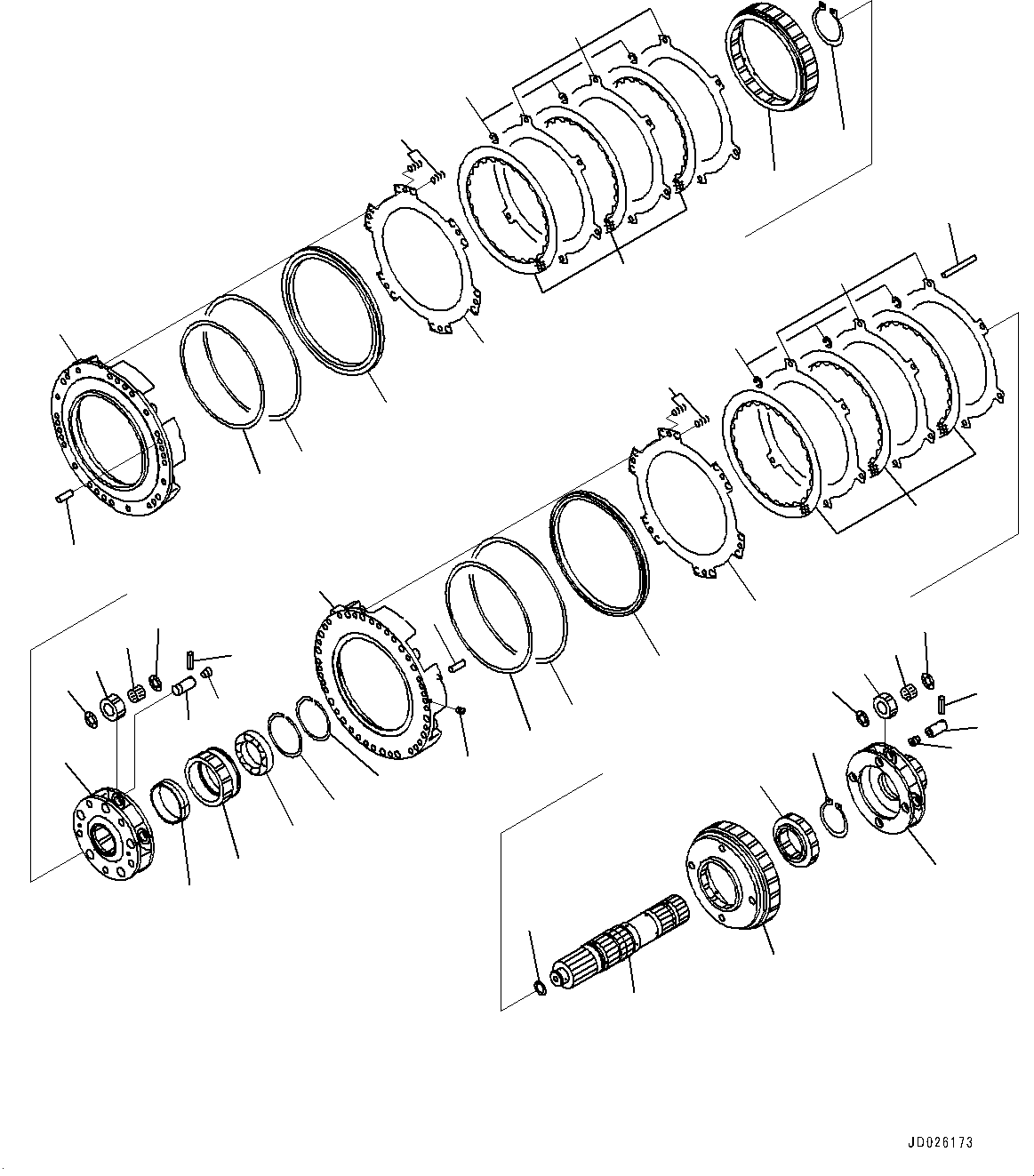 JD026173