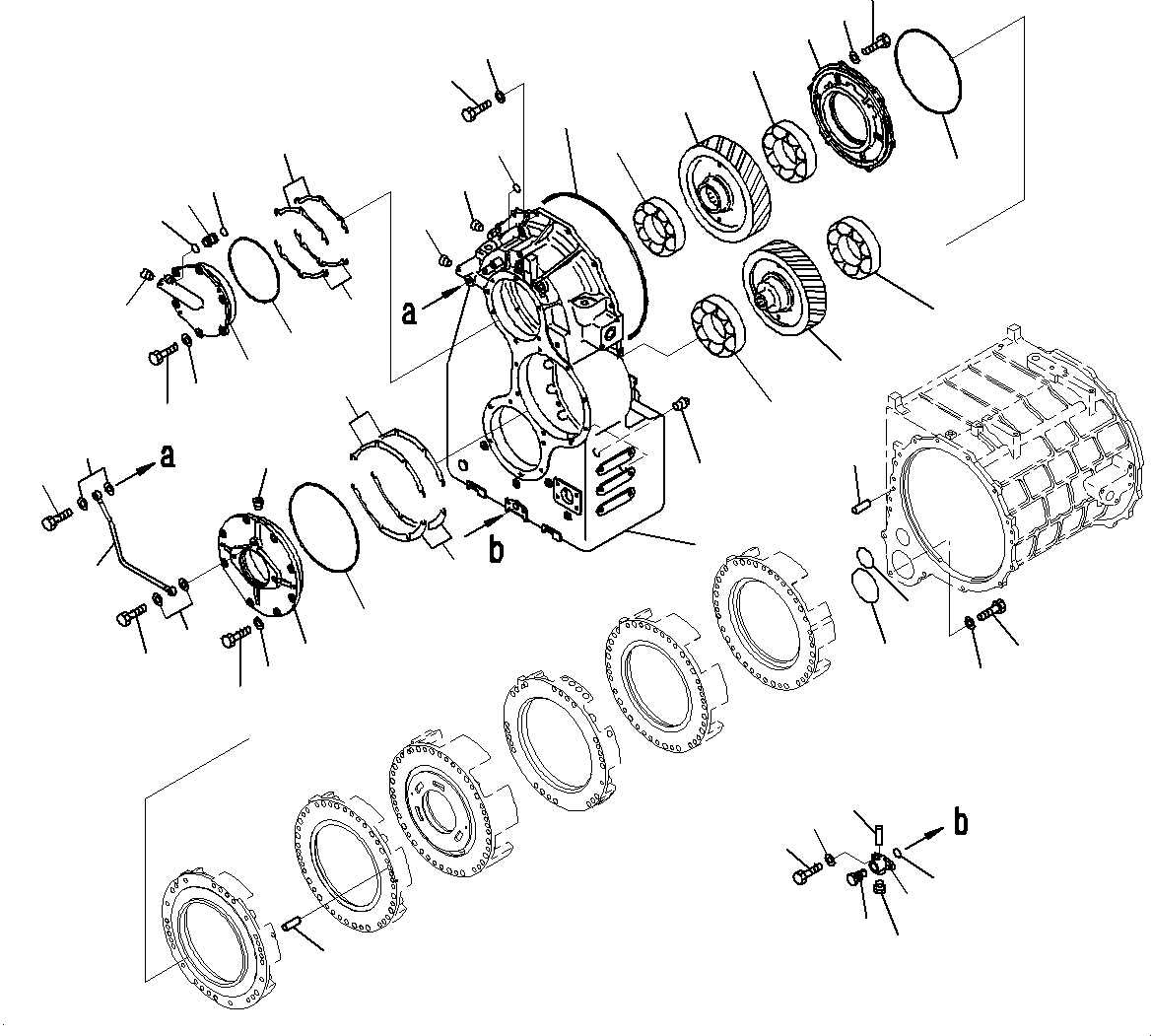 a
a
b
b