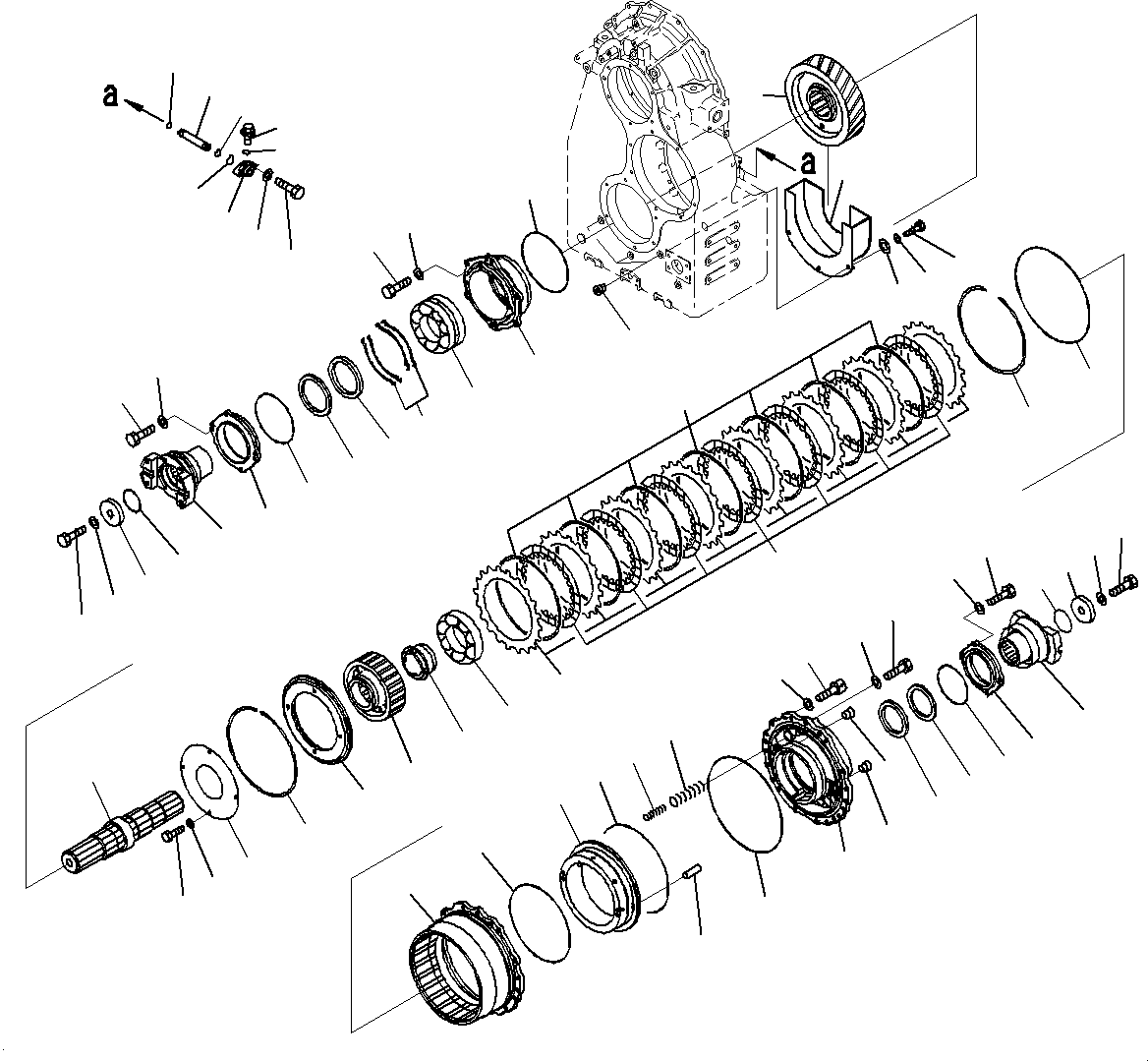 a
a