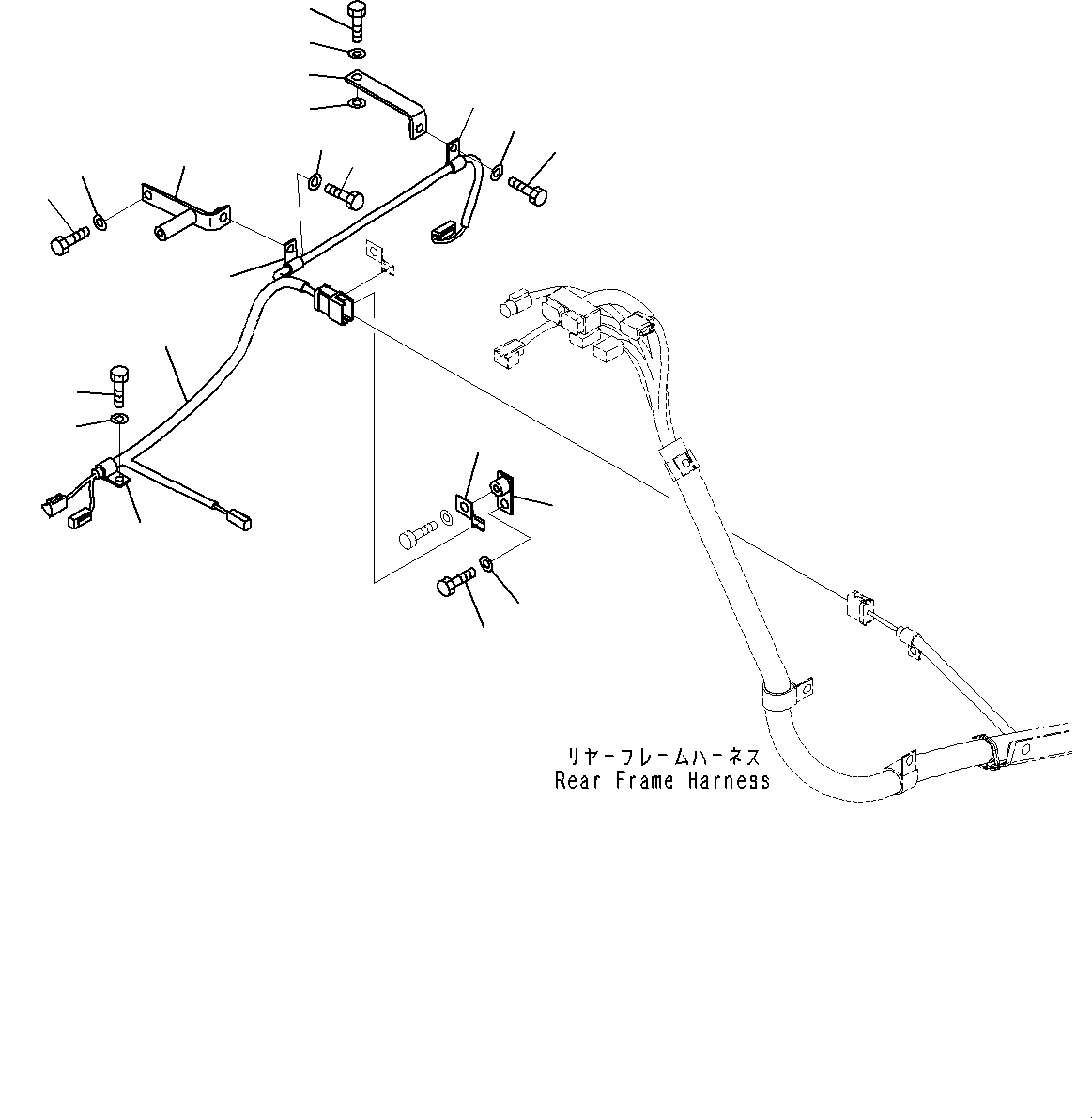 リヤーフレームハーネス
Rear Frame Harness