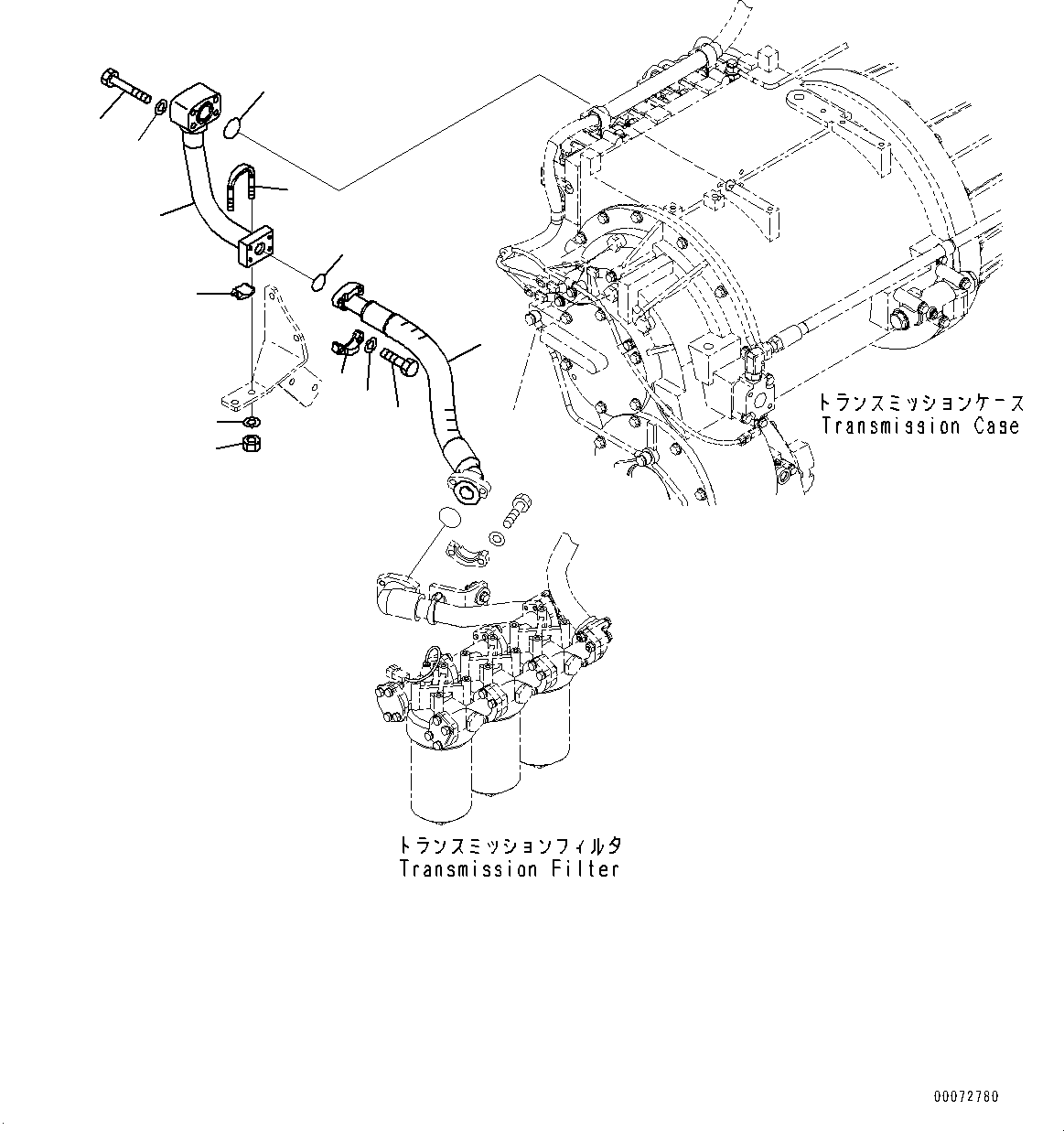 トランスミッションケース
Transmission Case

トランスミッションフィルタ
Transmission Filter

00072780