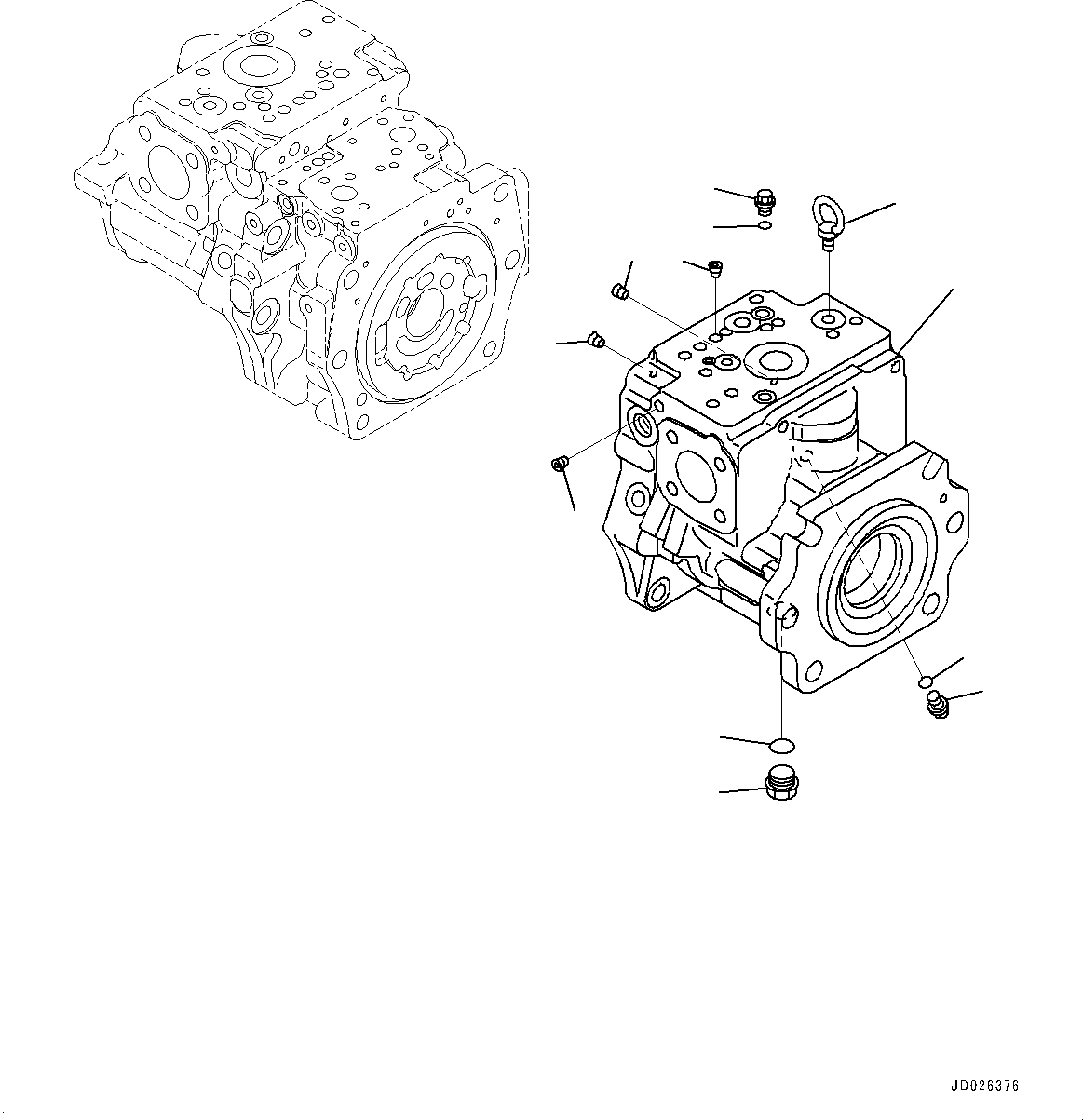 JD026376