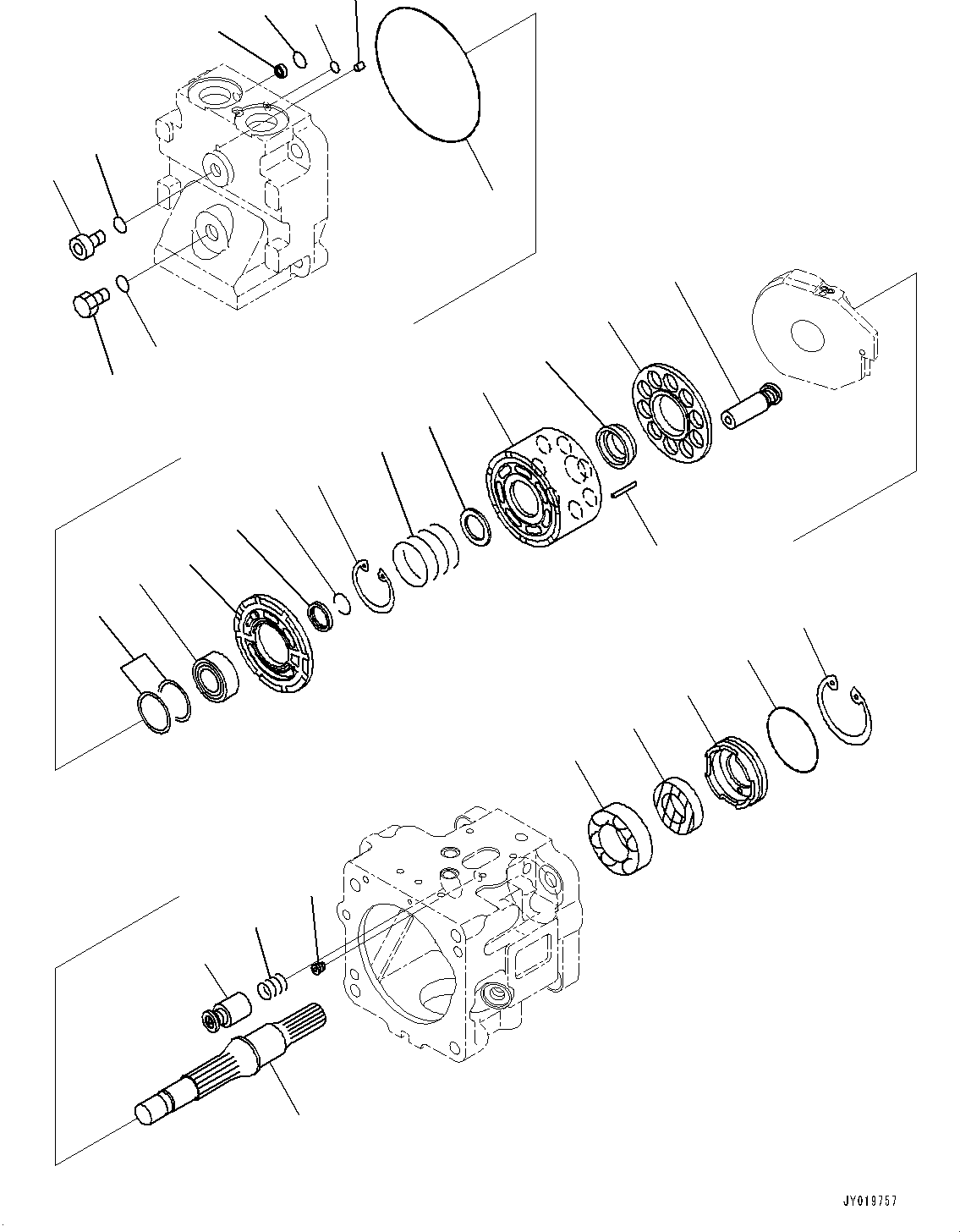 JY019757