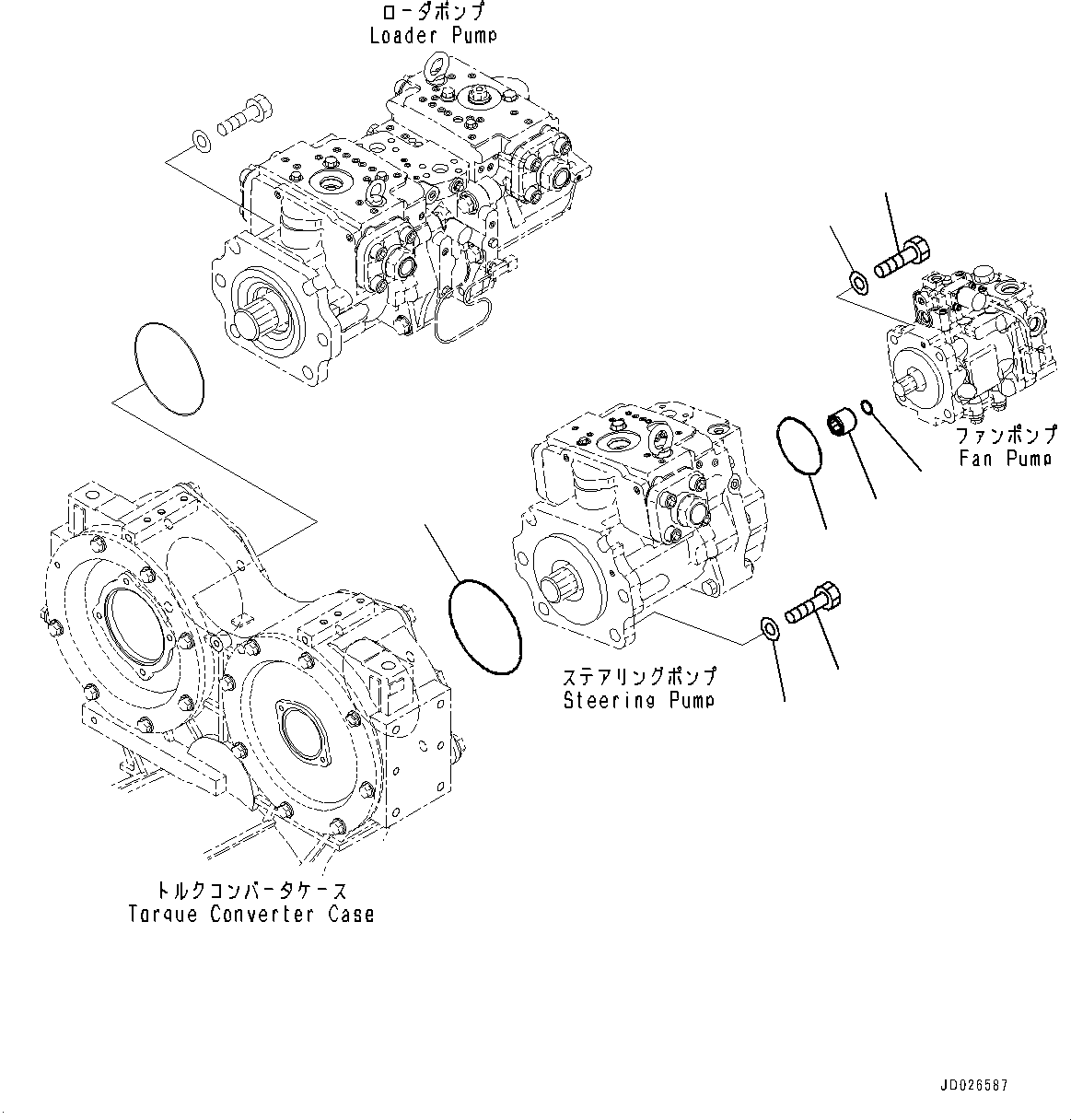 ローダポンプ
Loader Pump

ファンポンプ
Fan Pump

ステアリングポンプ
Steering Pump

トルクコンバータケース
Torque Converter Case

JD026587