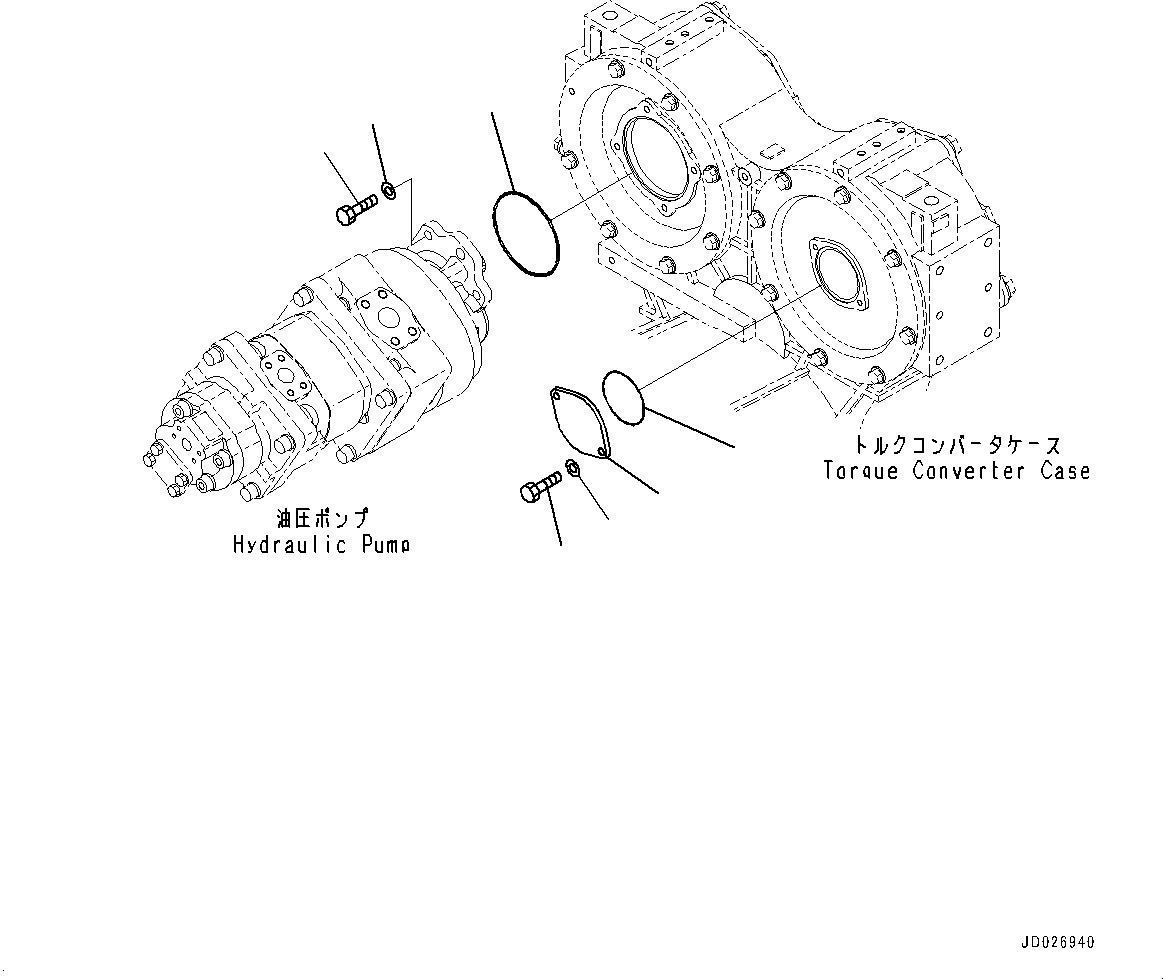 トルクコンバータケース
Torque Converter Case

油圧ポンプ
Hydraulic Pump

JD026940