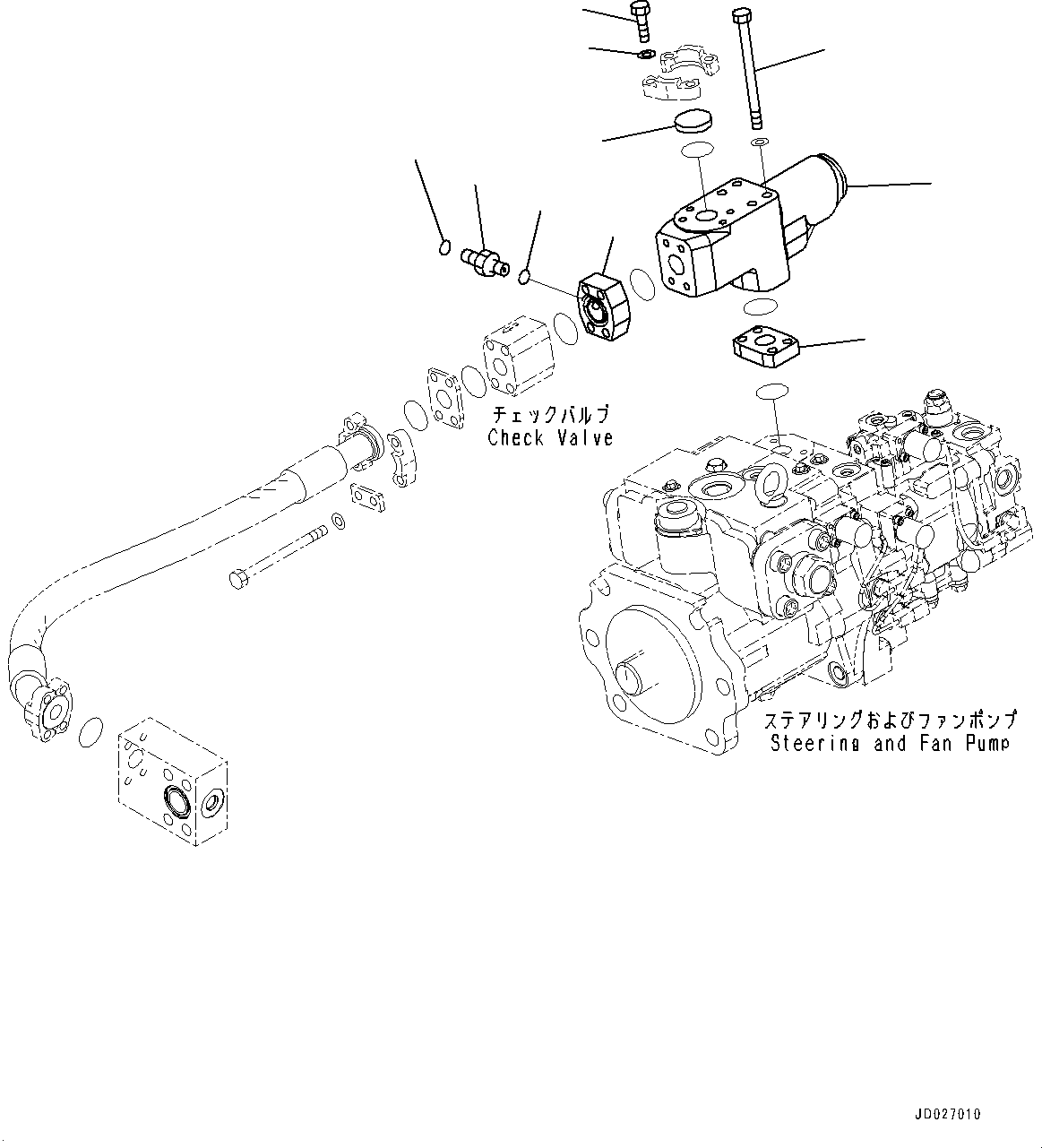 チェックバルブ
Check Valve

ステアリングおよびファンポンプ
Steering and Fan Pump

JD027010