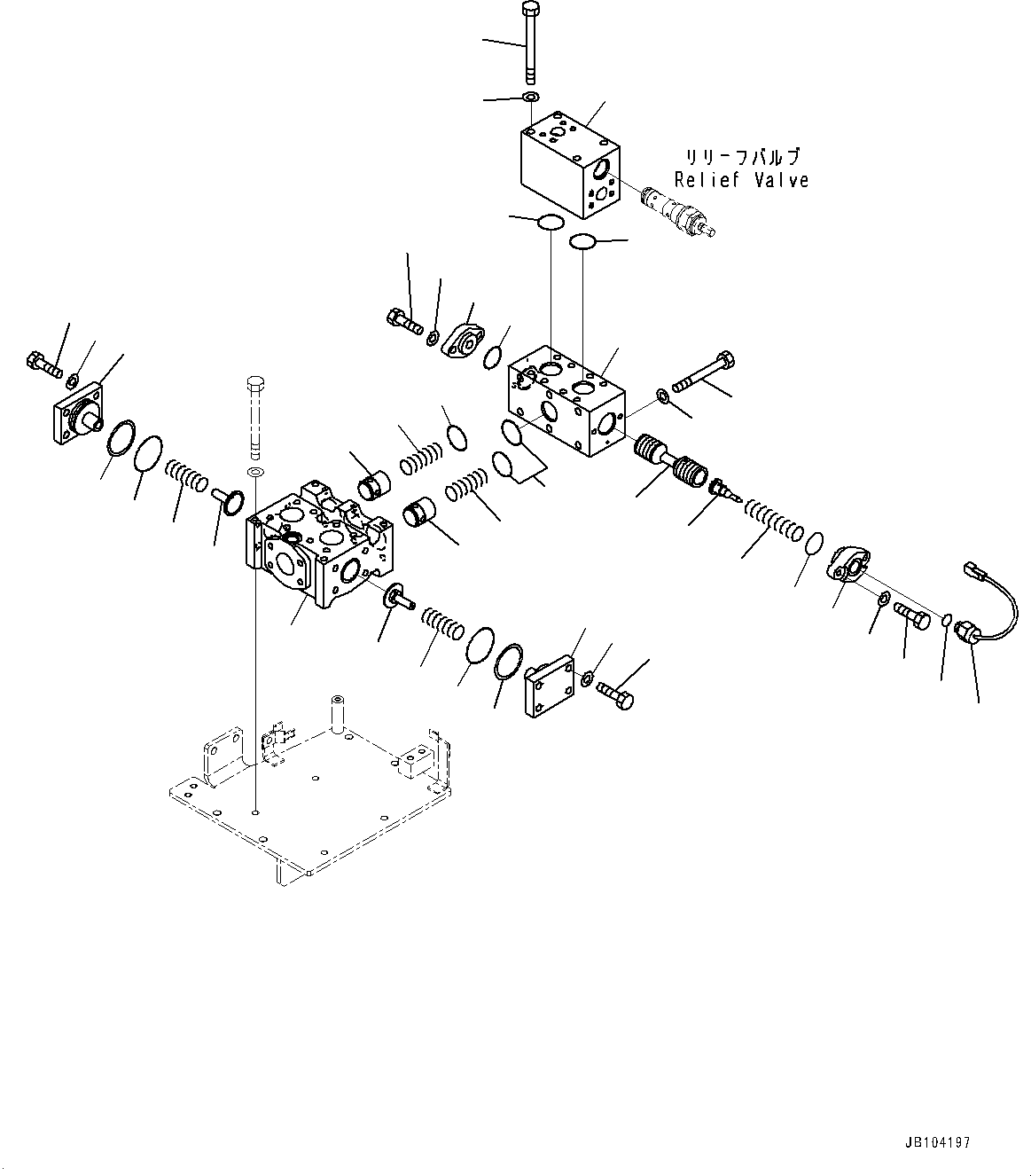 リリーフバルブ
Relief Valve

JB104197