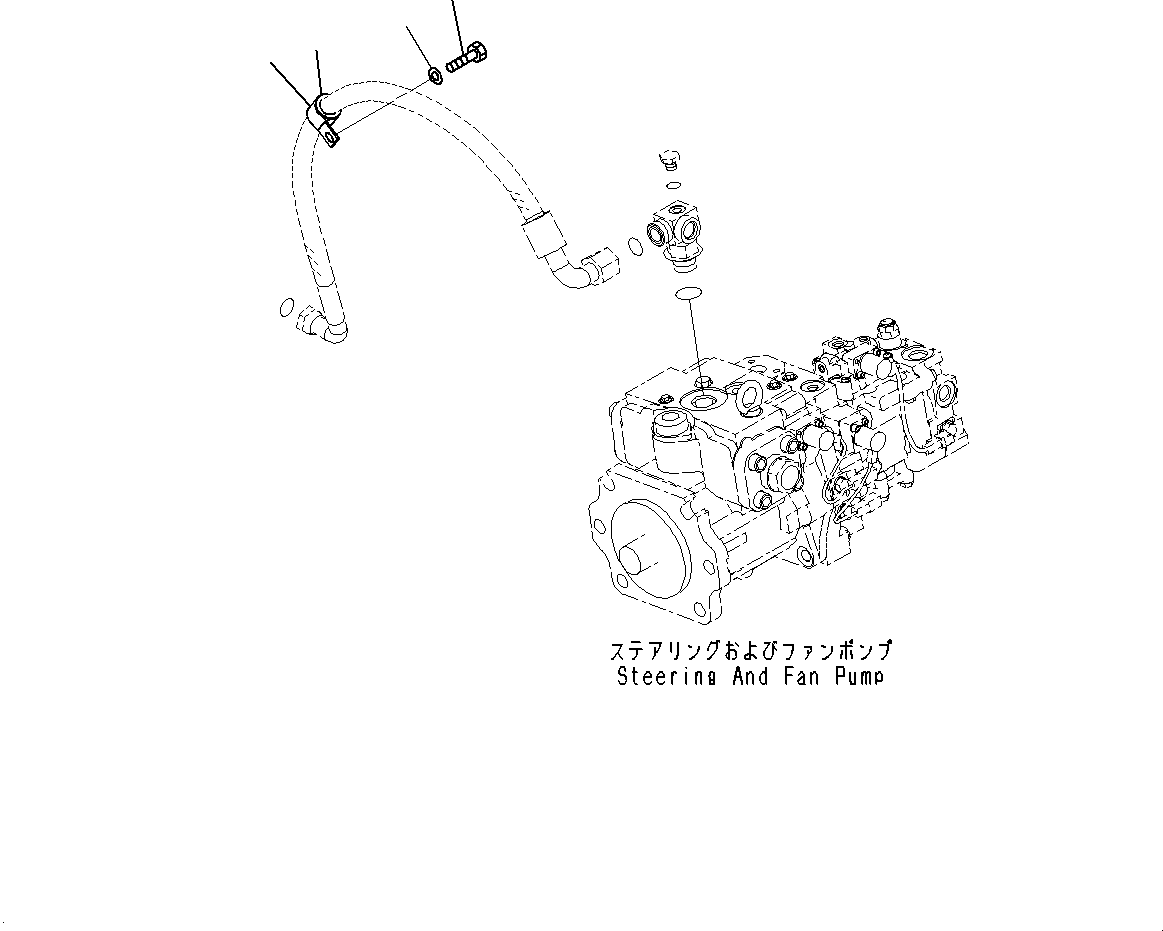 ステアリングおよびファンポンプ
Steering And Fan Pump