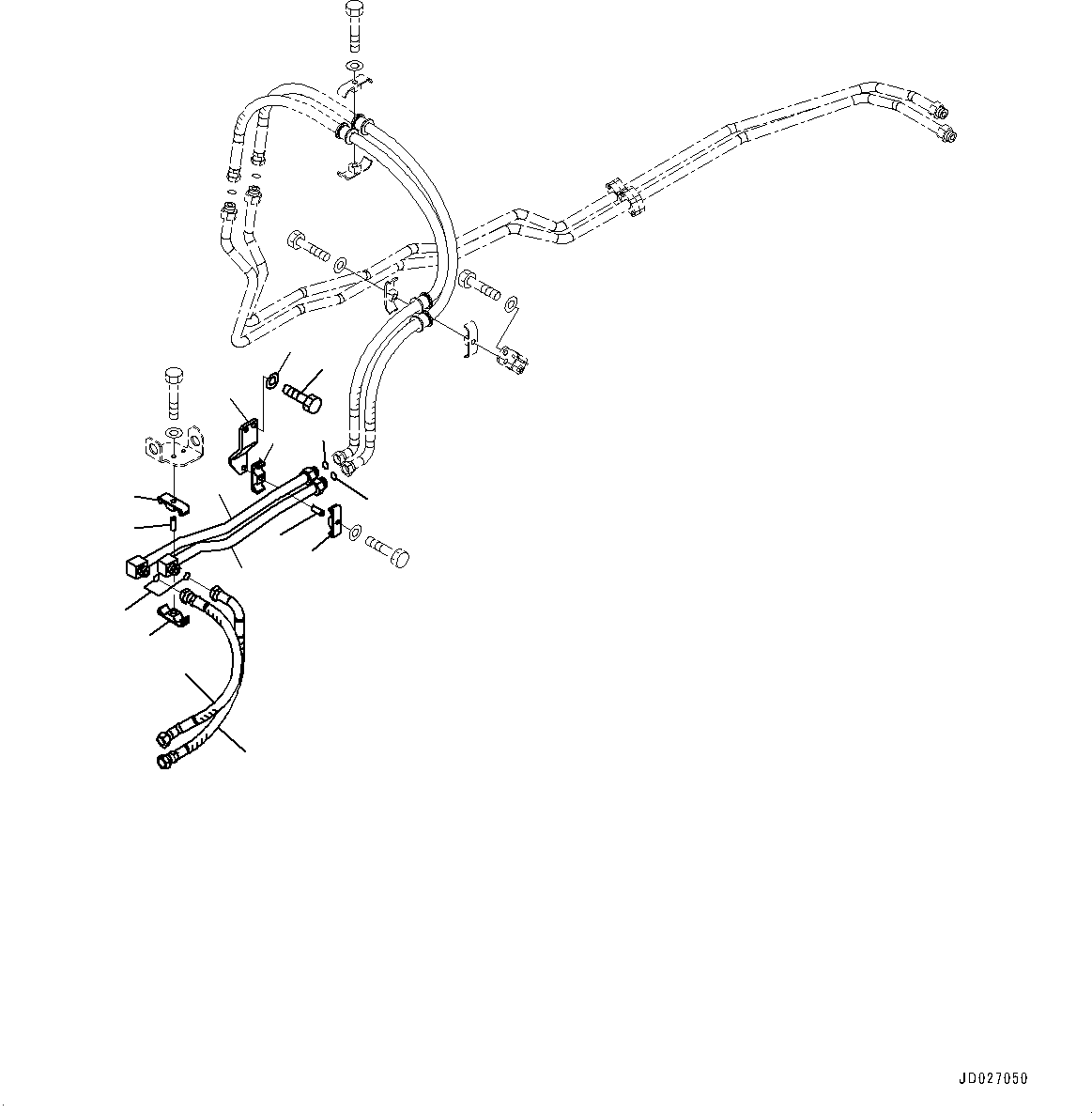 JD027050