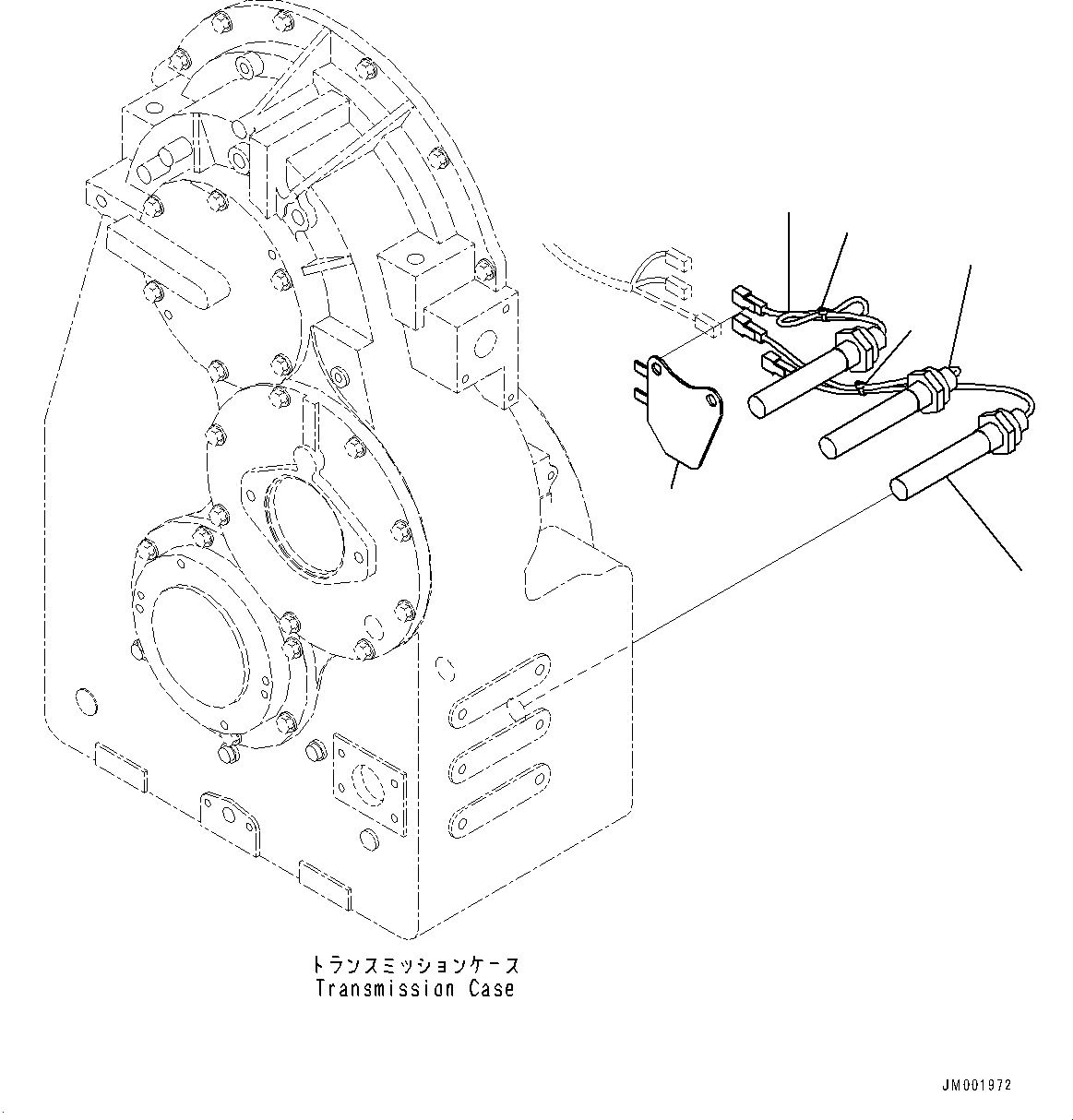 トランスミッションケース
Transmission Case

JM001972