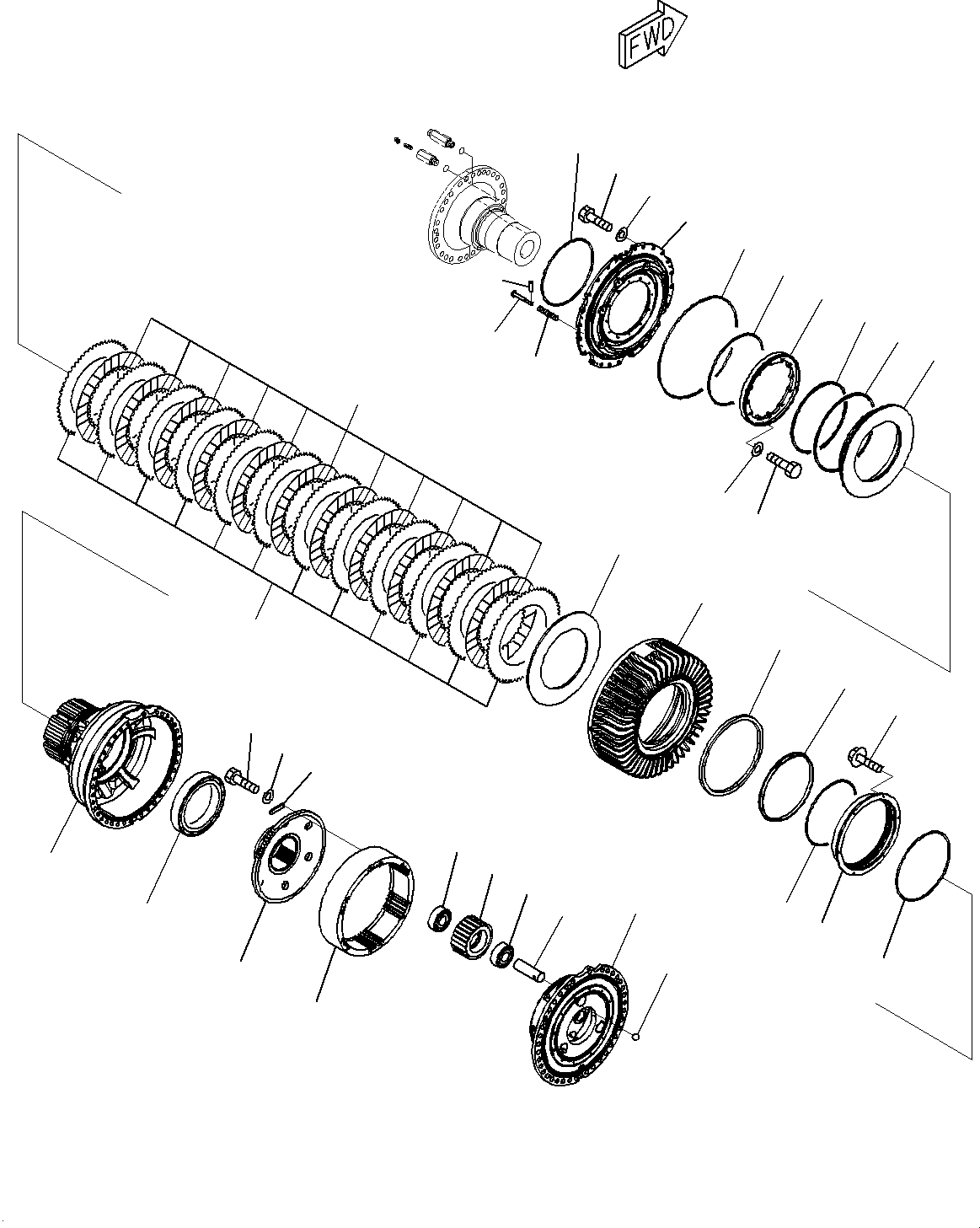 FWD