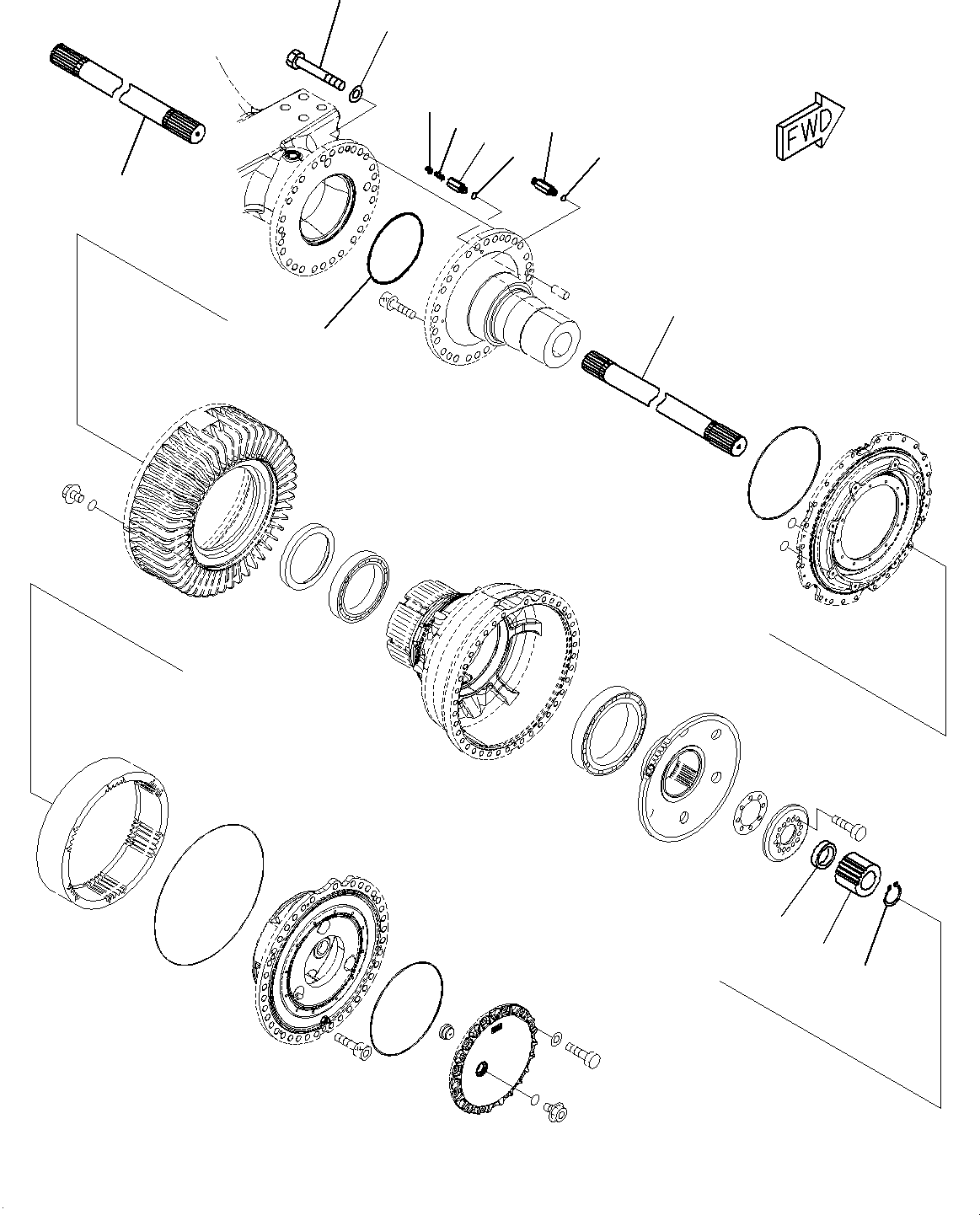 FWD