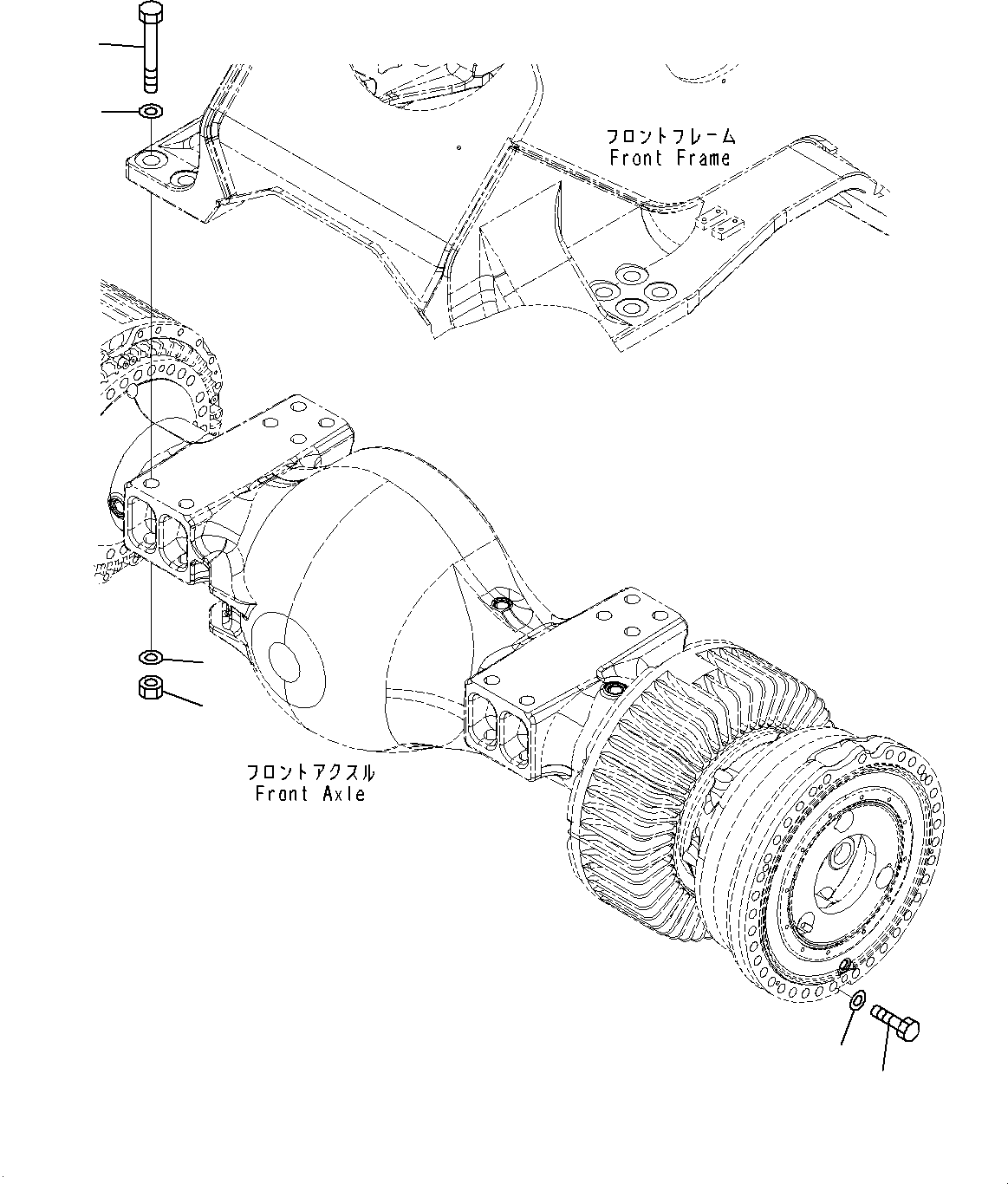 フロントフレーム
Front Frame

フロントアクスル
Front Axle