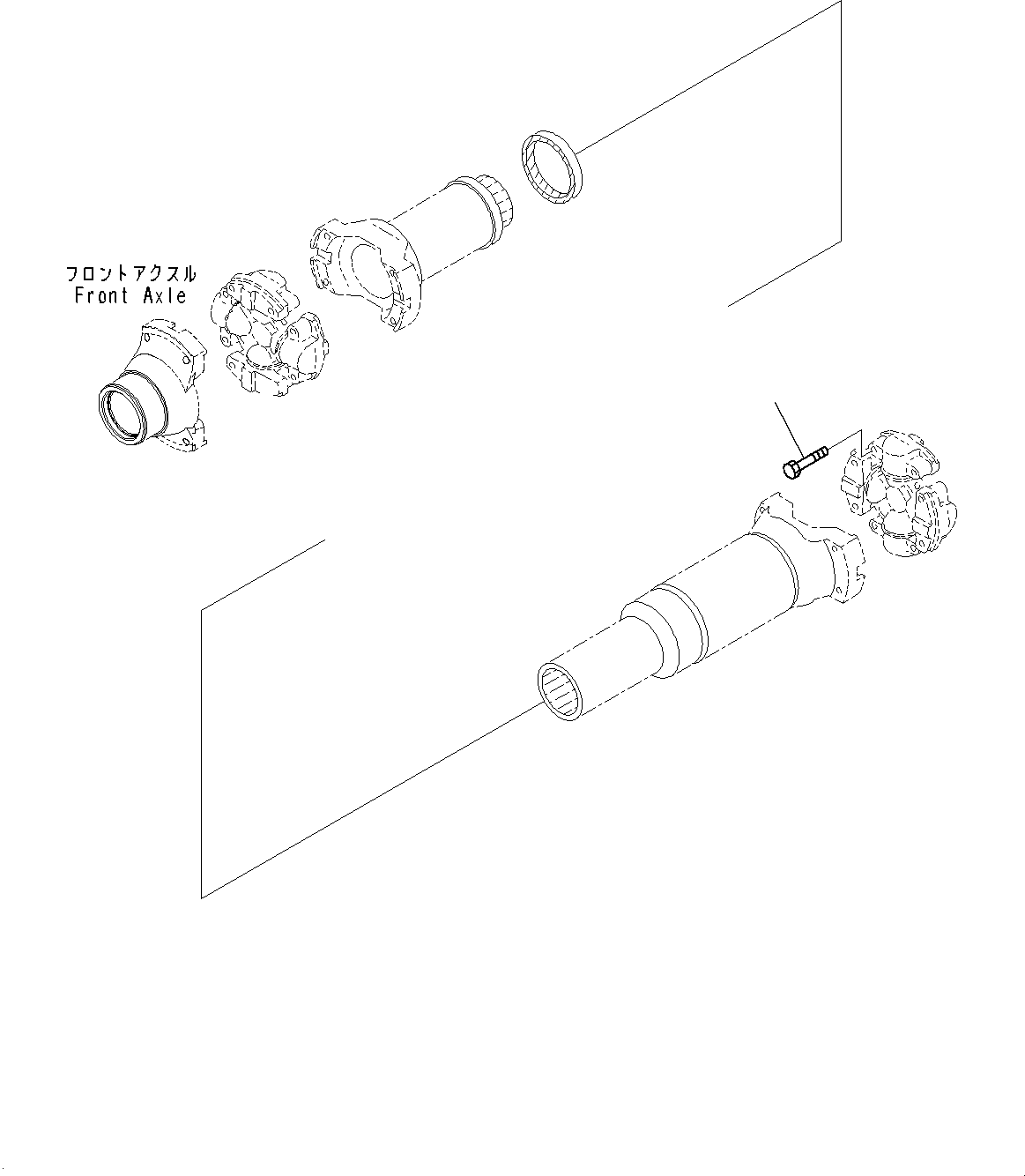 フロントアクスル
Front Axle