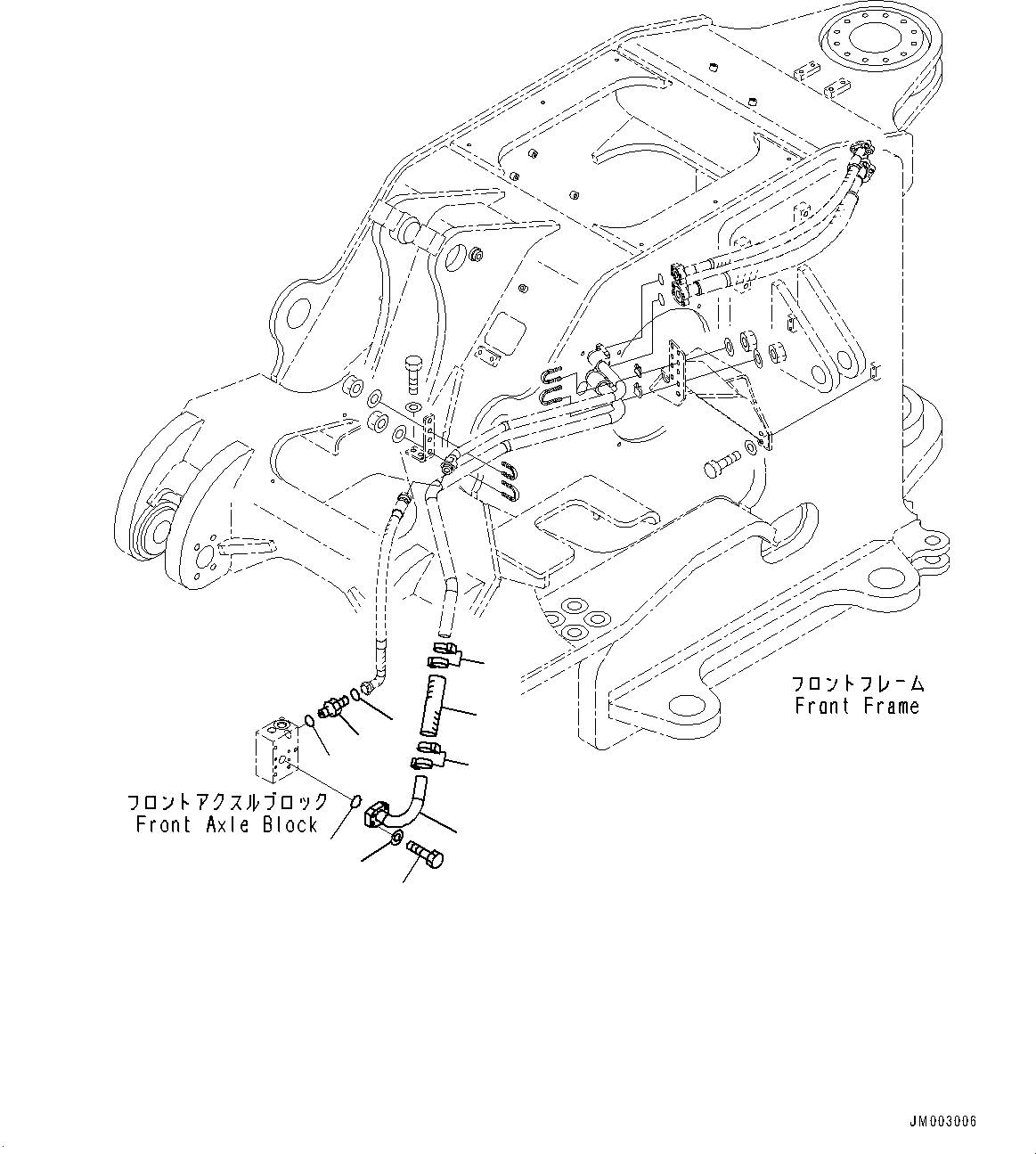 フロントフレーム
Front Frame

フロントアクスルブロック
Front Axle Block

JM003006