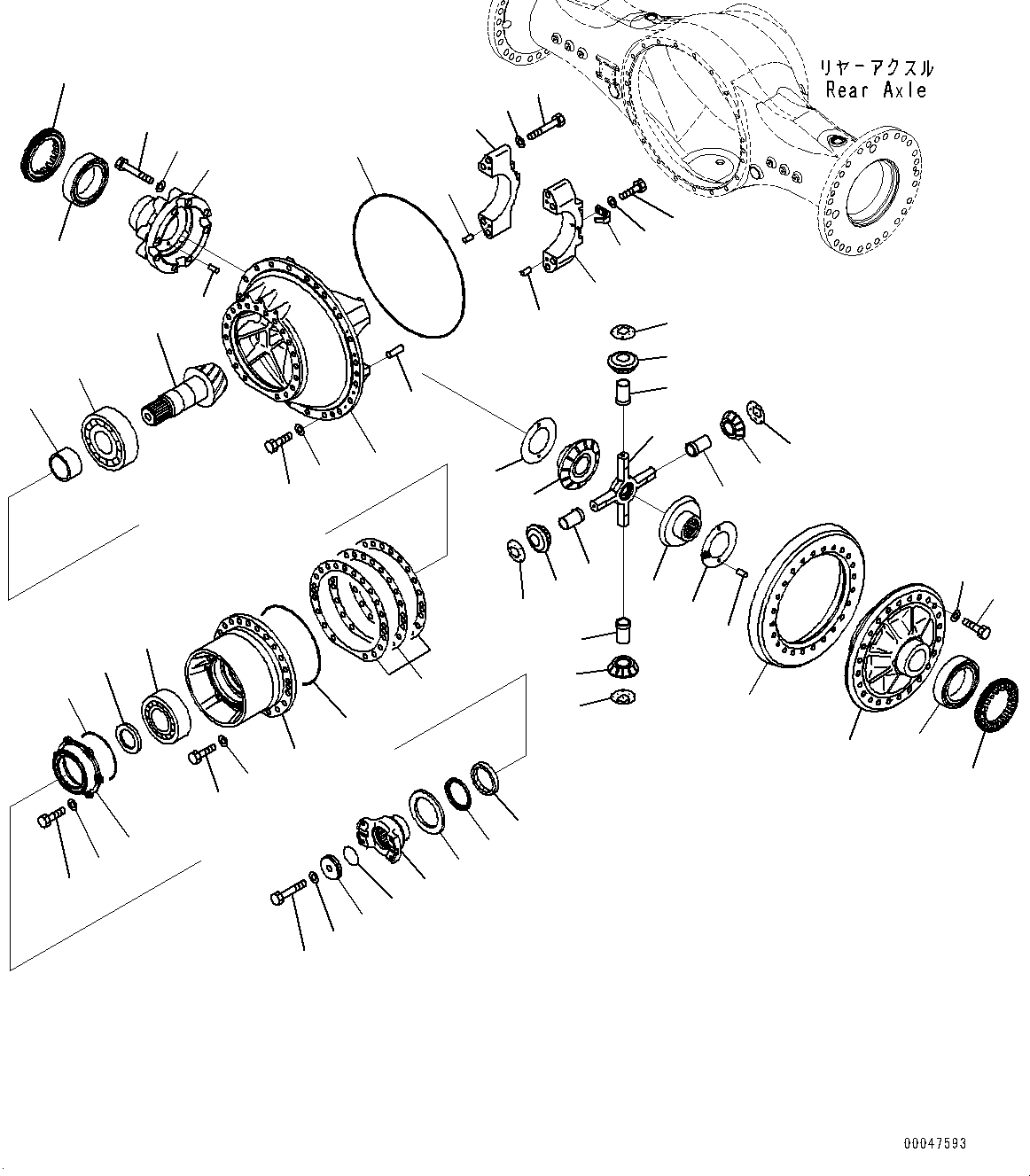 リヤーアクスル
Rear Axle

00047593