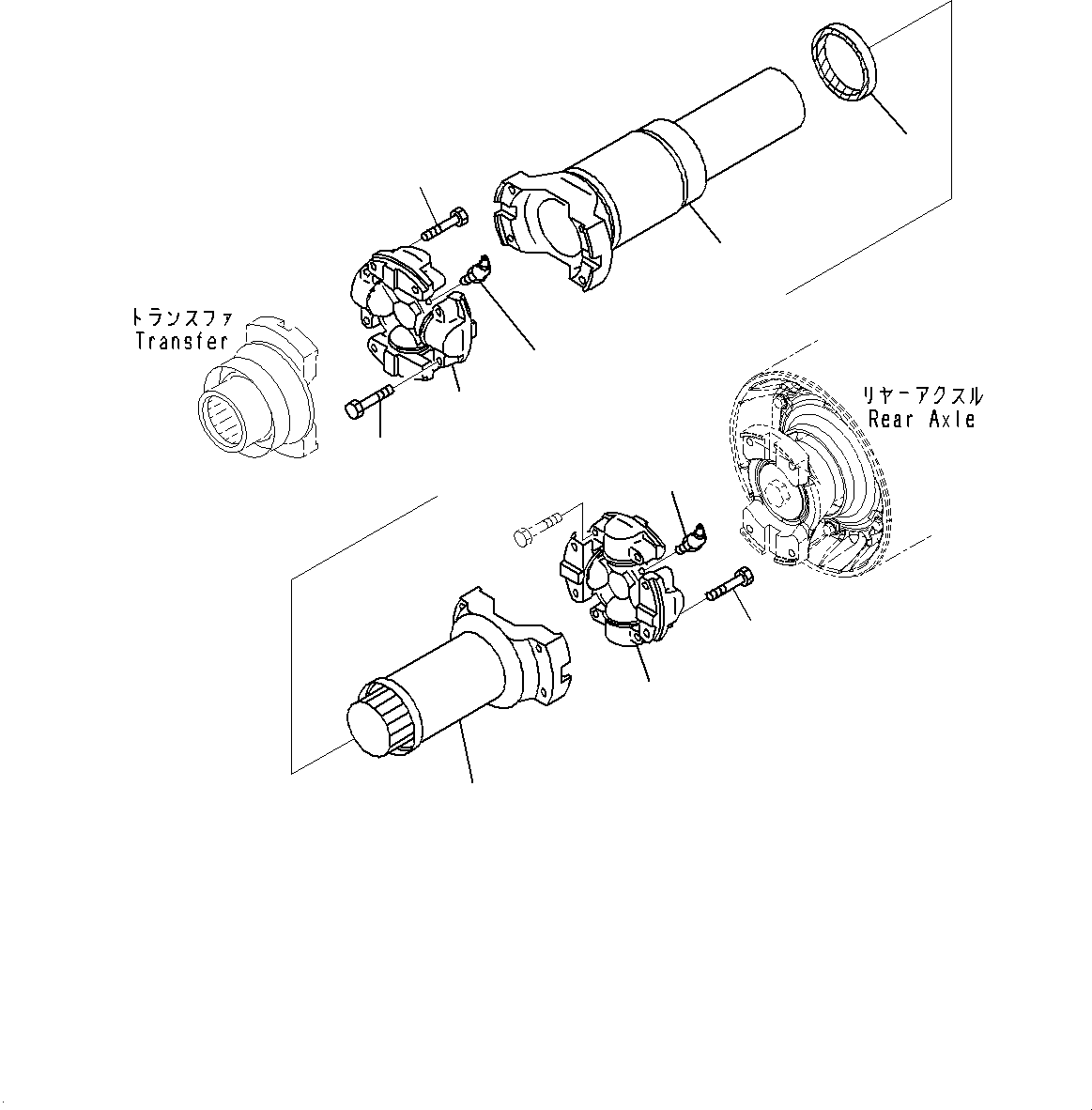 トランスファ
Transfer

リヤーアクスル
Rear Axle