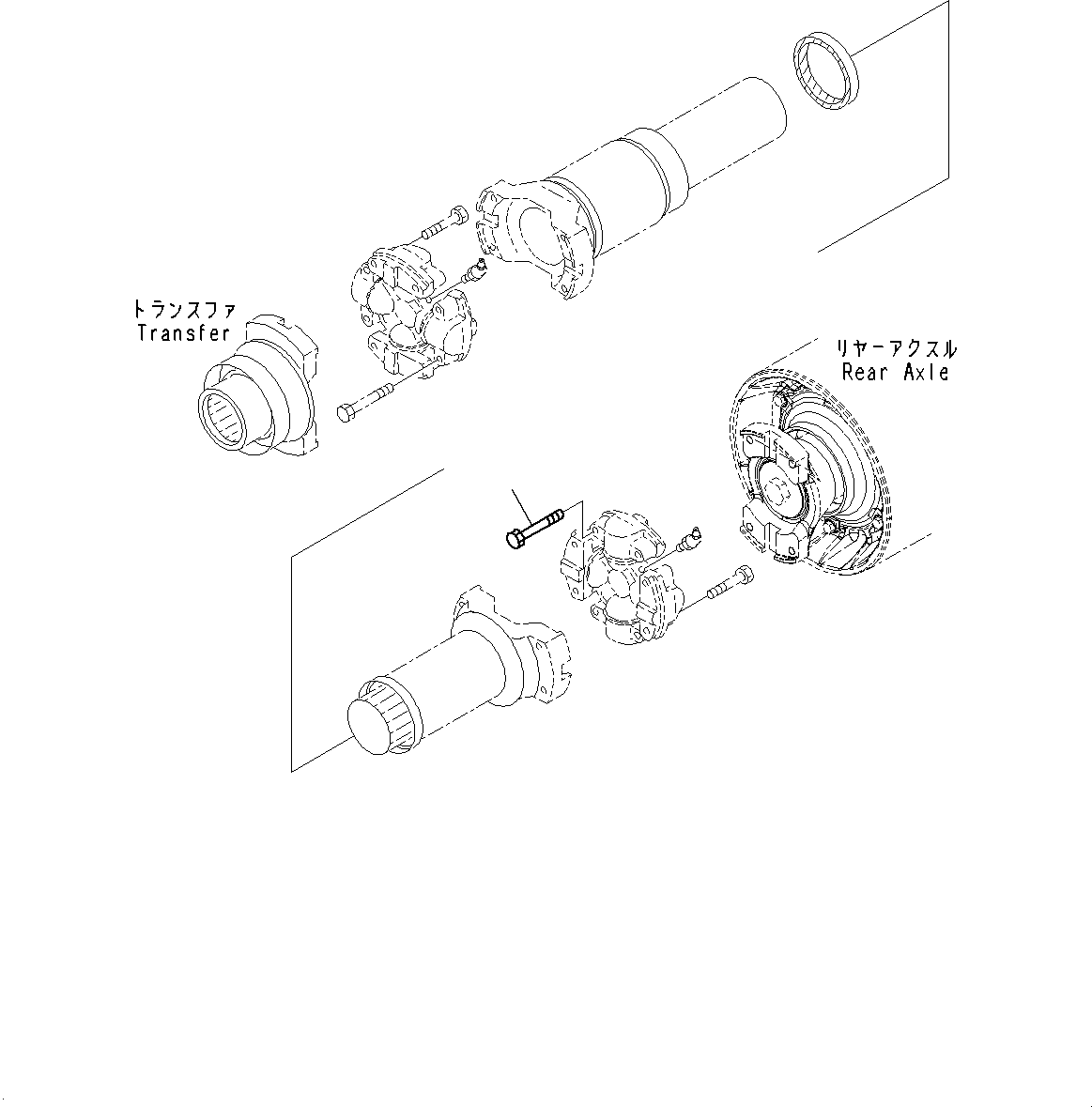 トランスファ
Transfer

リヤーアクスル
Rear Axle