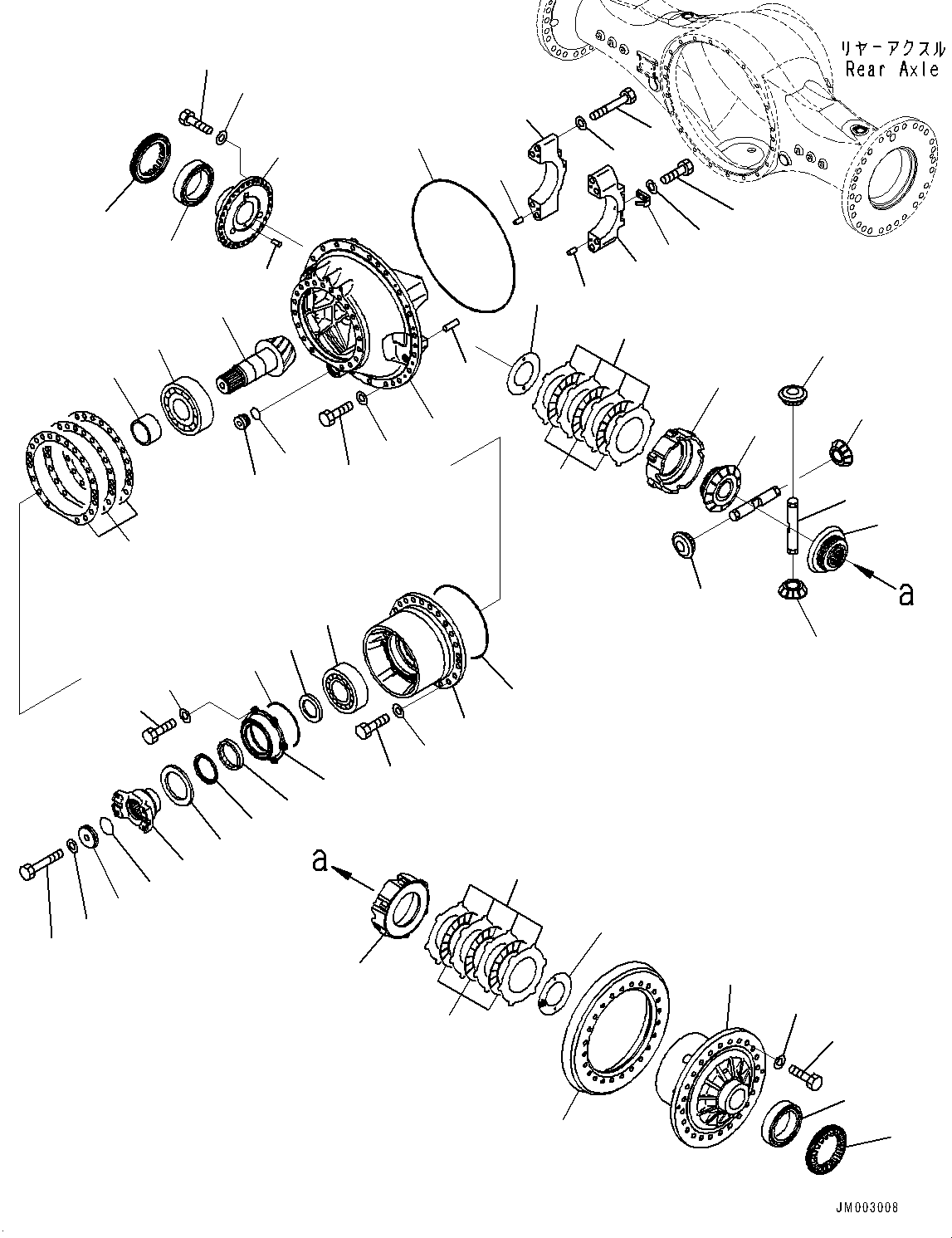 リヤーアクスル
Rear Axle

a

a

JM003008