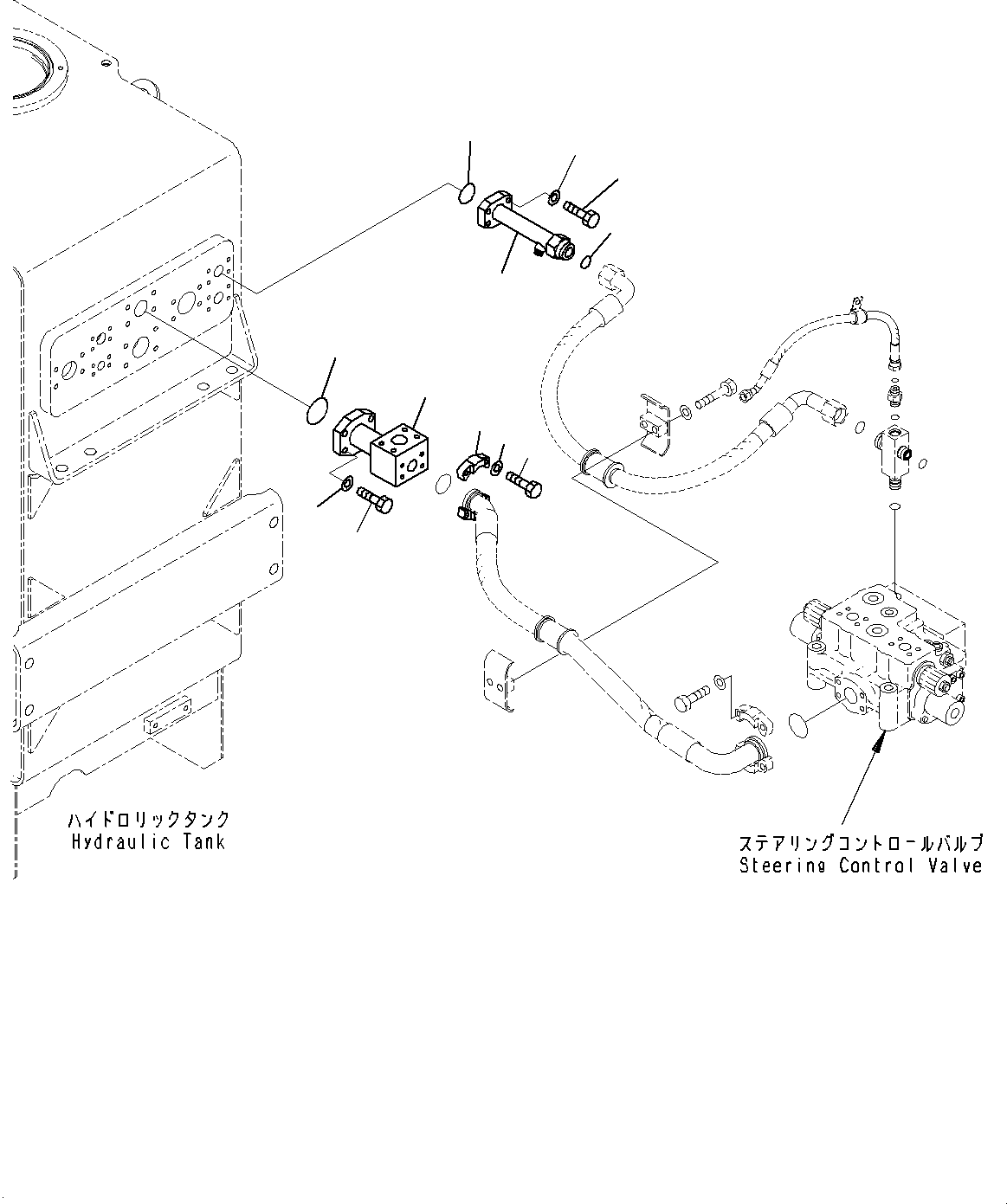 ハイドロリックタンク
Hydraulic Tank

ステアリングコントロールバルブ
Steering Control Valve