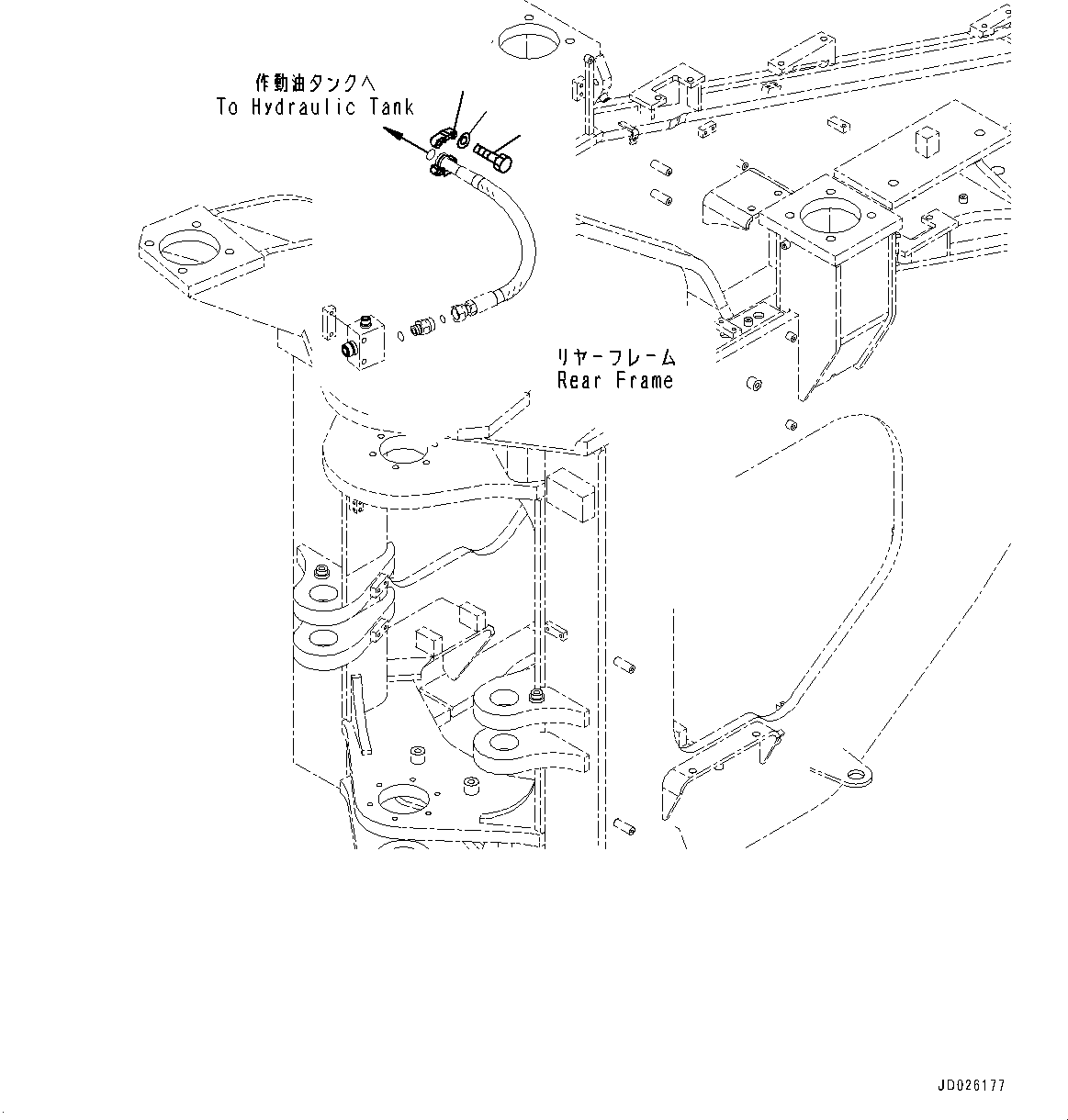 作動油タンクへ
To Hydraulic Tank

リヤーフレーム
Rear Frame

JD026177