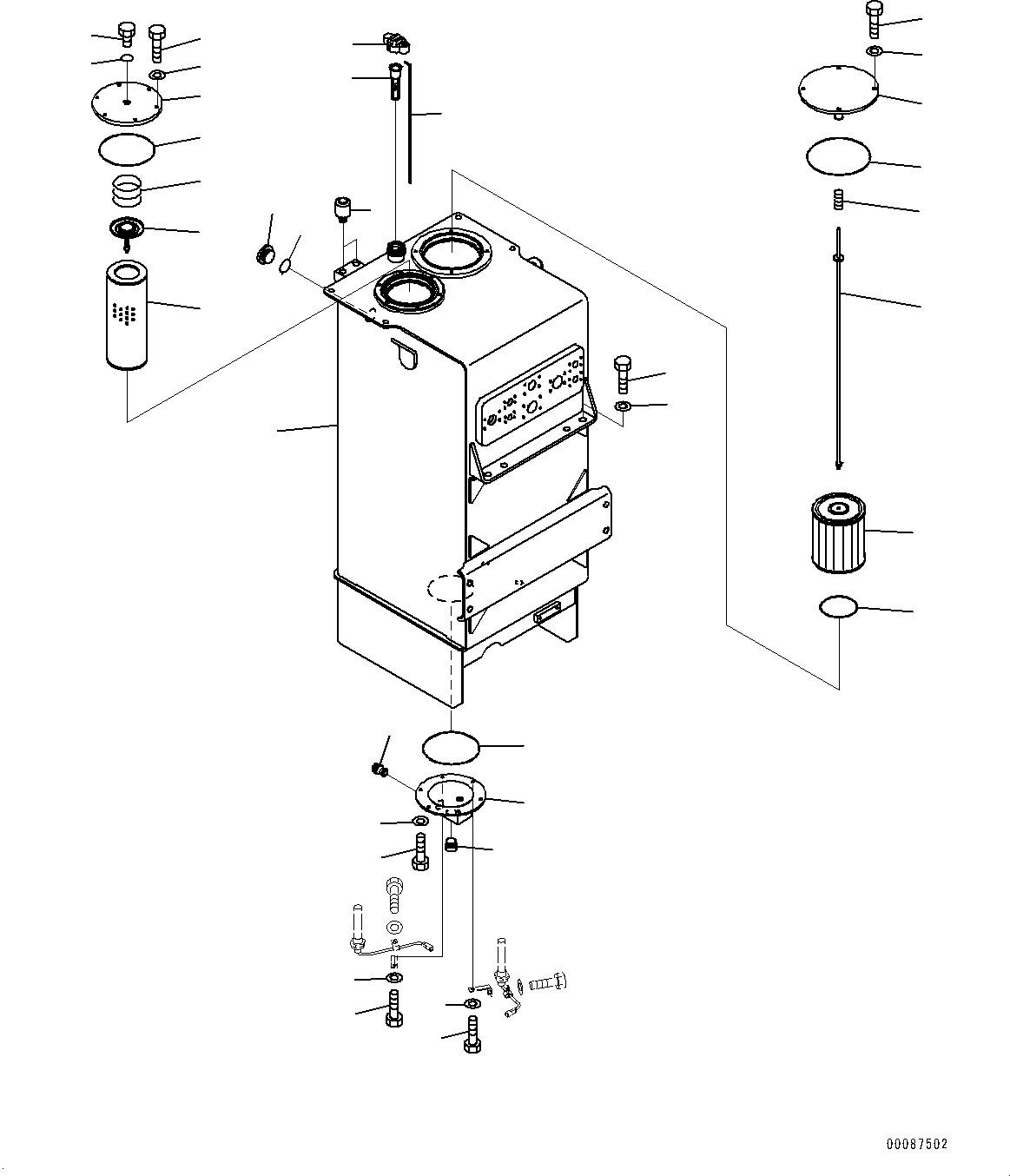 00087502