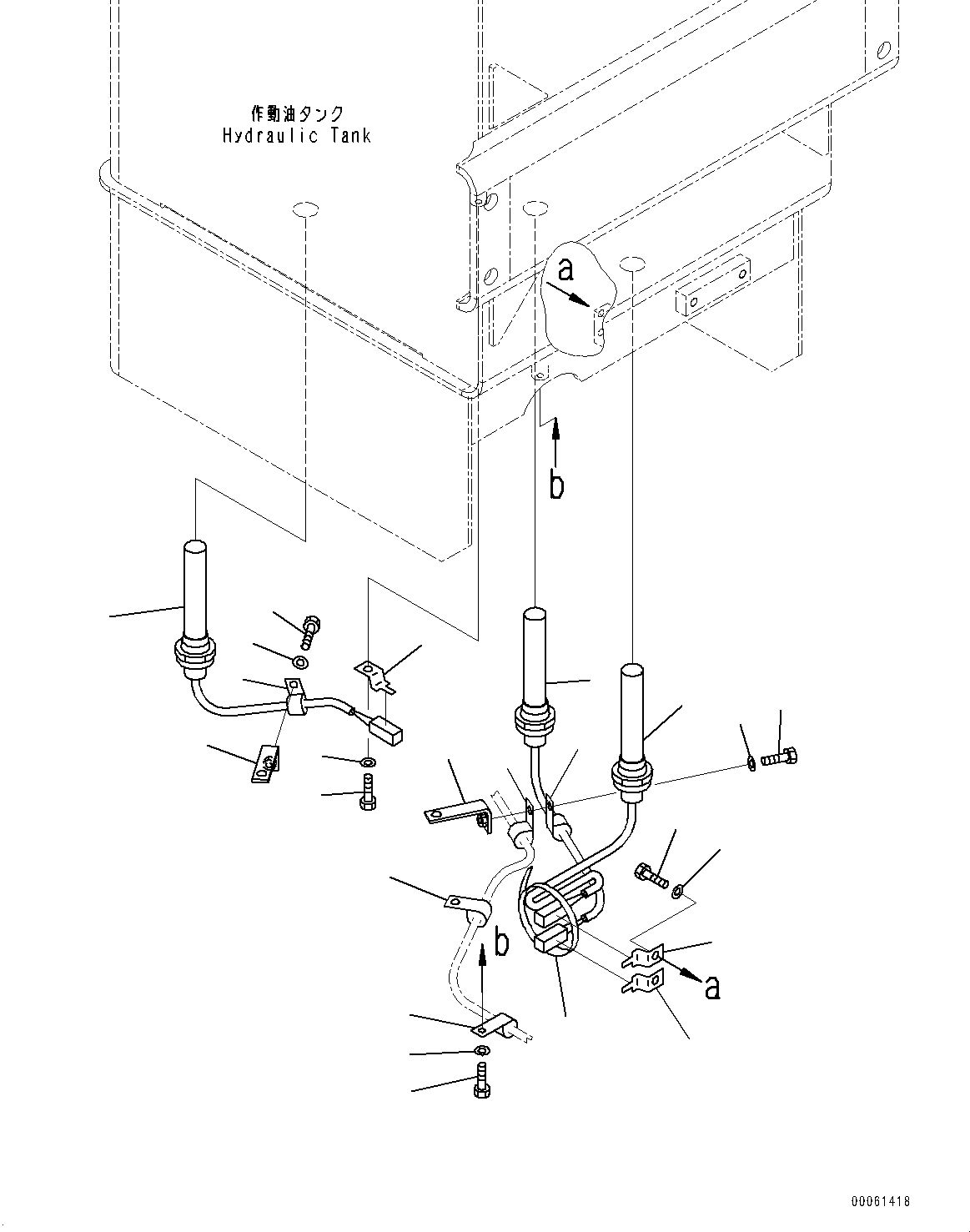 作動油タンク
Hydraulic Tank

a

b

b

a

00061418