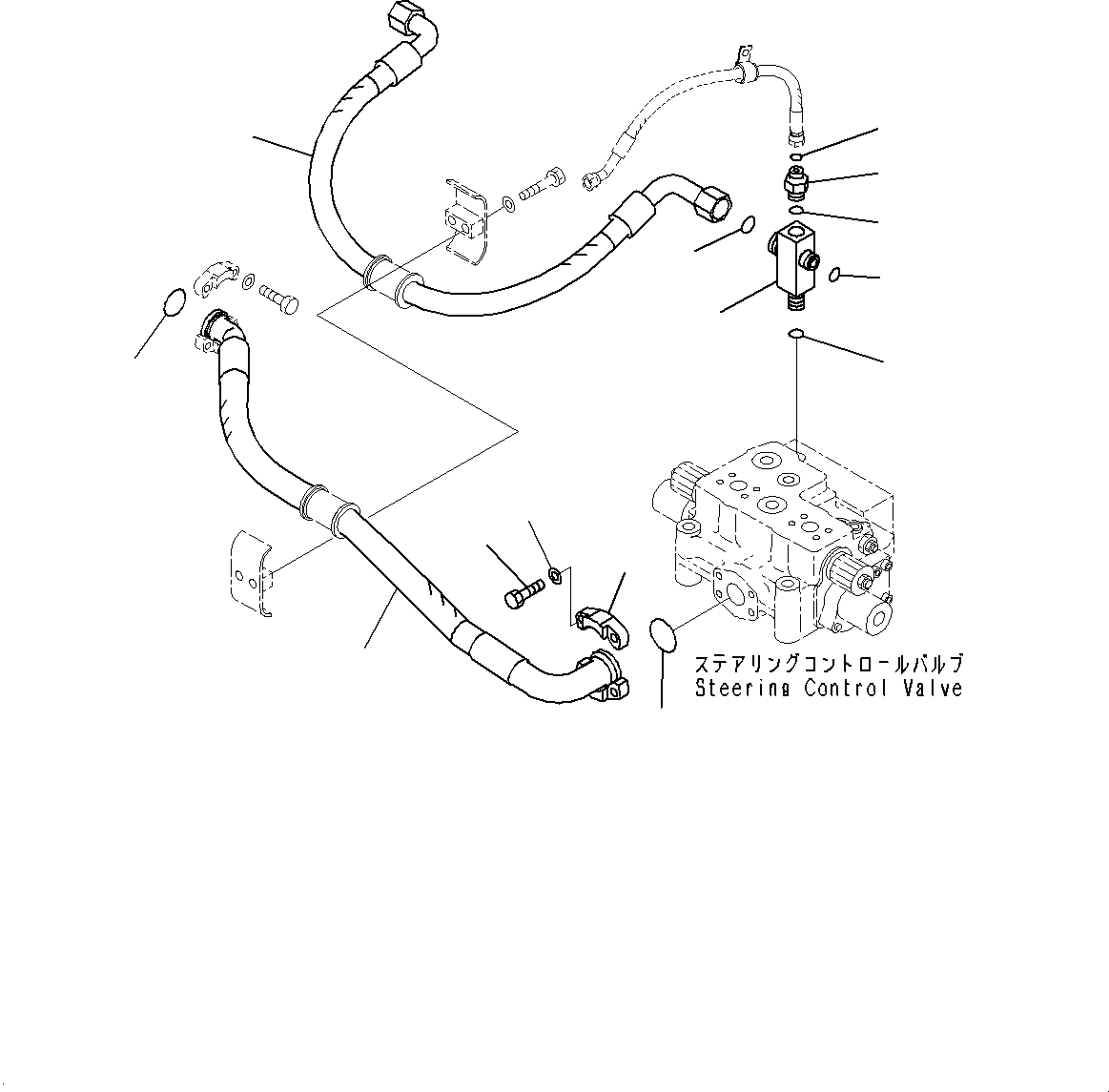 ステアリングコントロールバルブ
Steering Control Valve