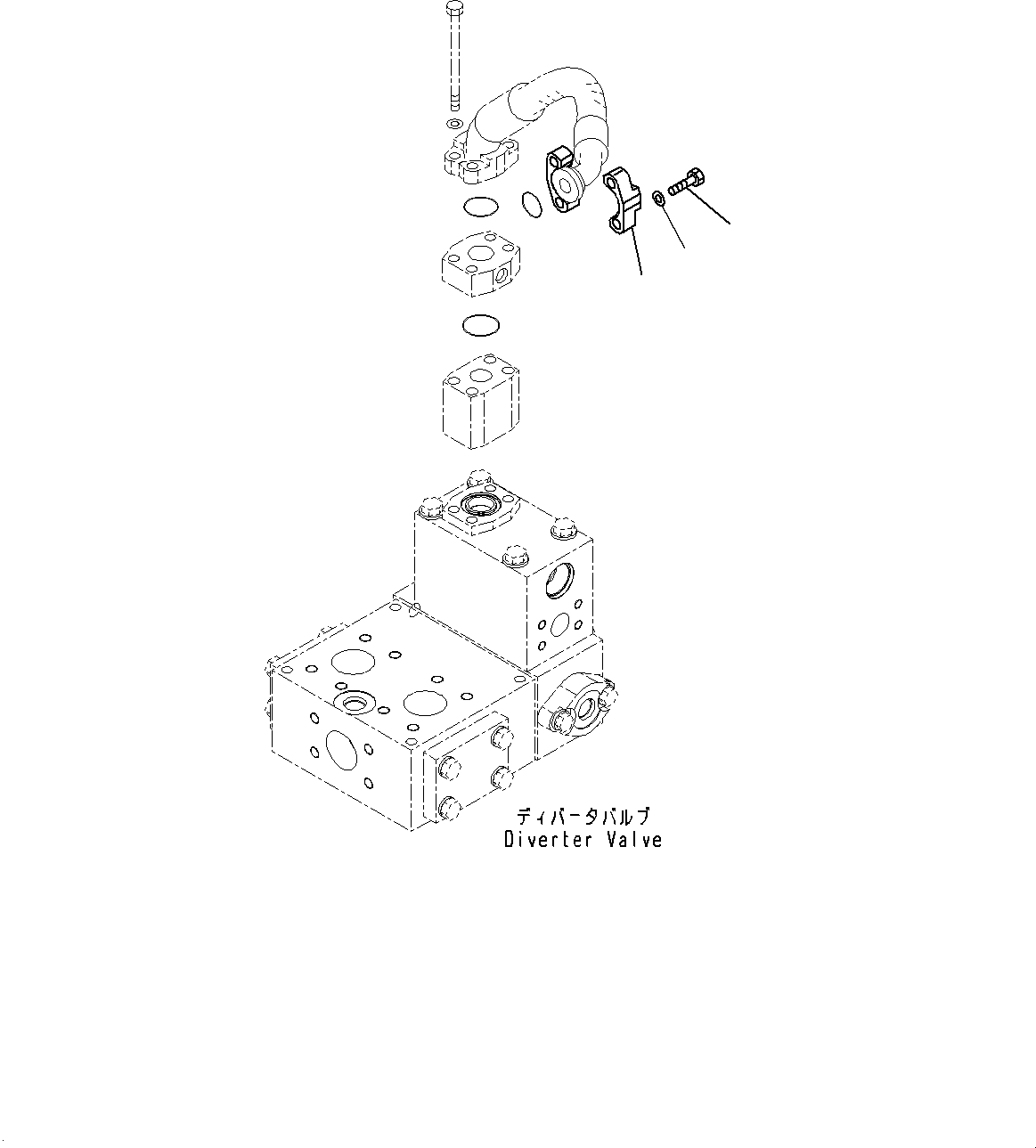 ディバータバルブ
Diverter Valve