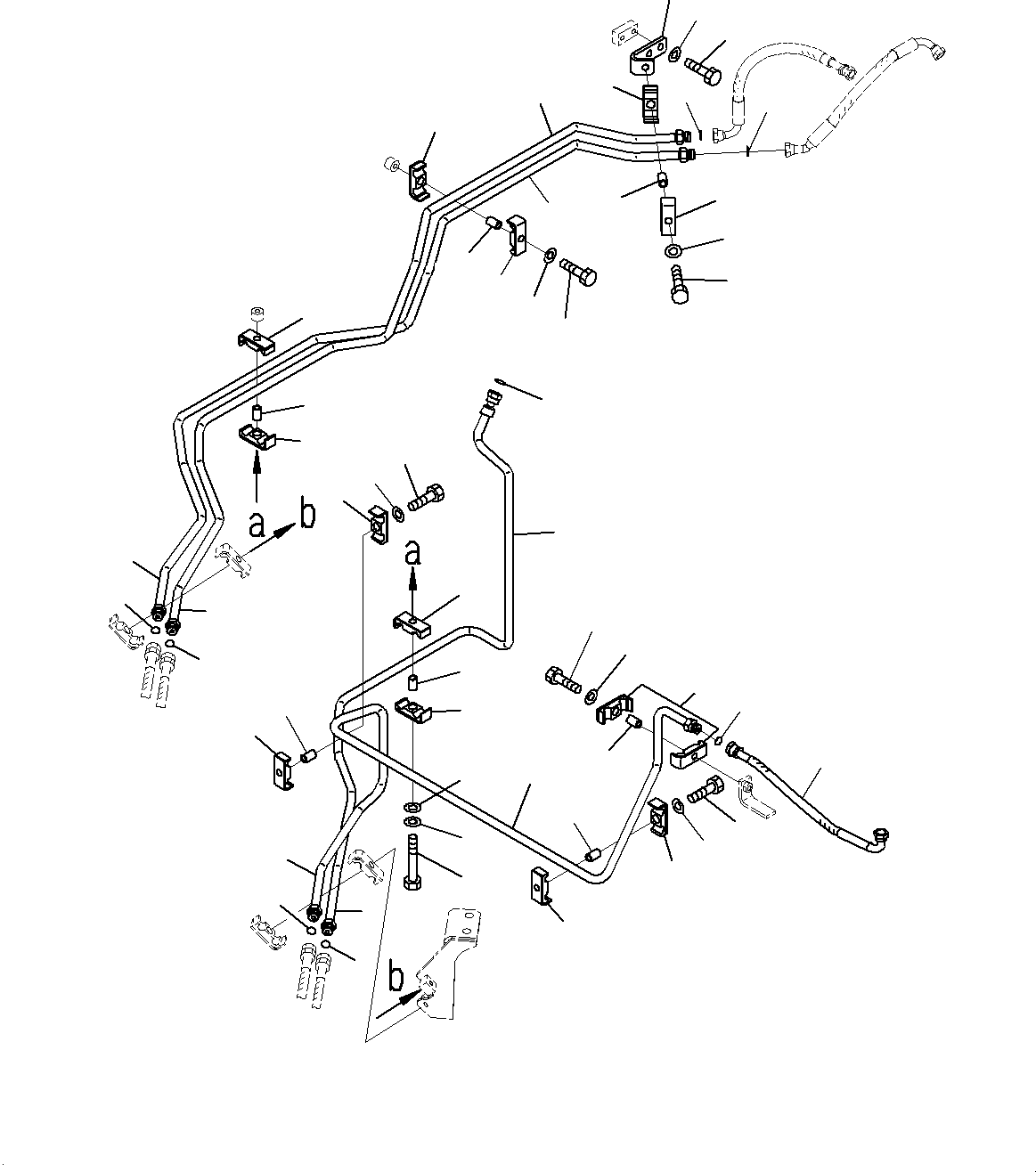 a
b
a
b