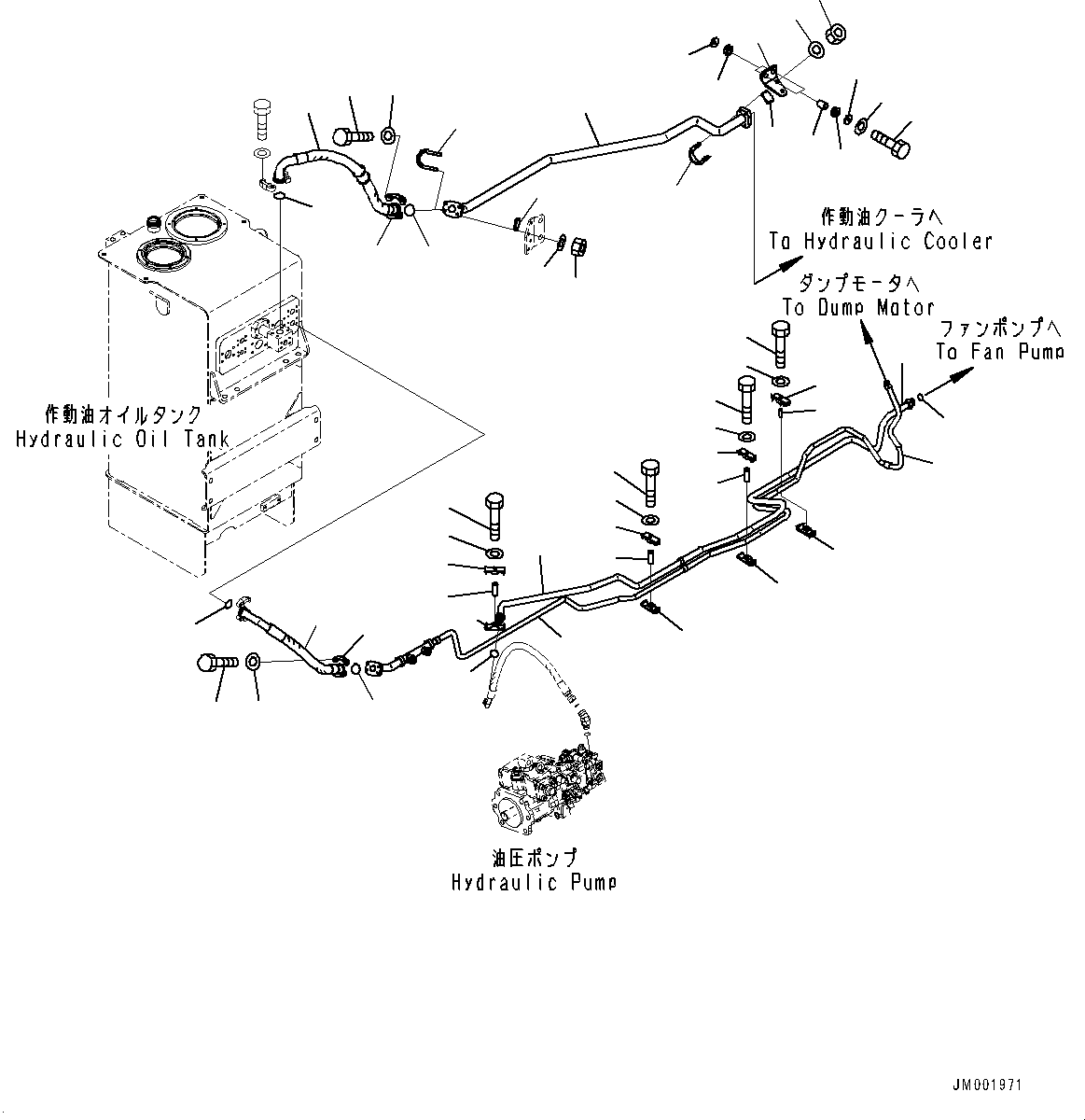 作動油クーラへ
To Hydraulic Cooler

ダンプモータへ
To Dump Motor

ファンポンプへ
To Fan Pump

作動油オイルタンク
Hydraulic Oil Tank

油圧ポンプ
Hydraulic Pump

JM001971