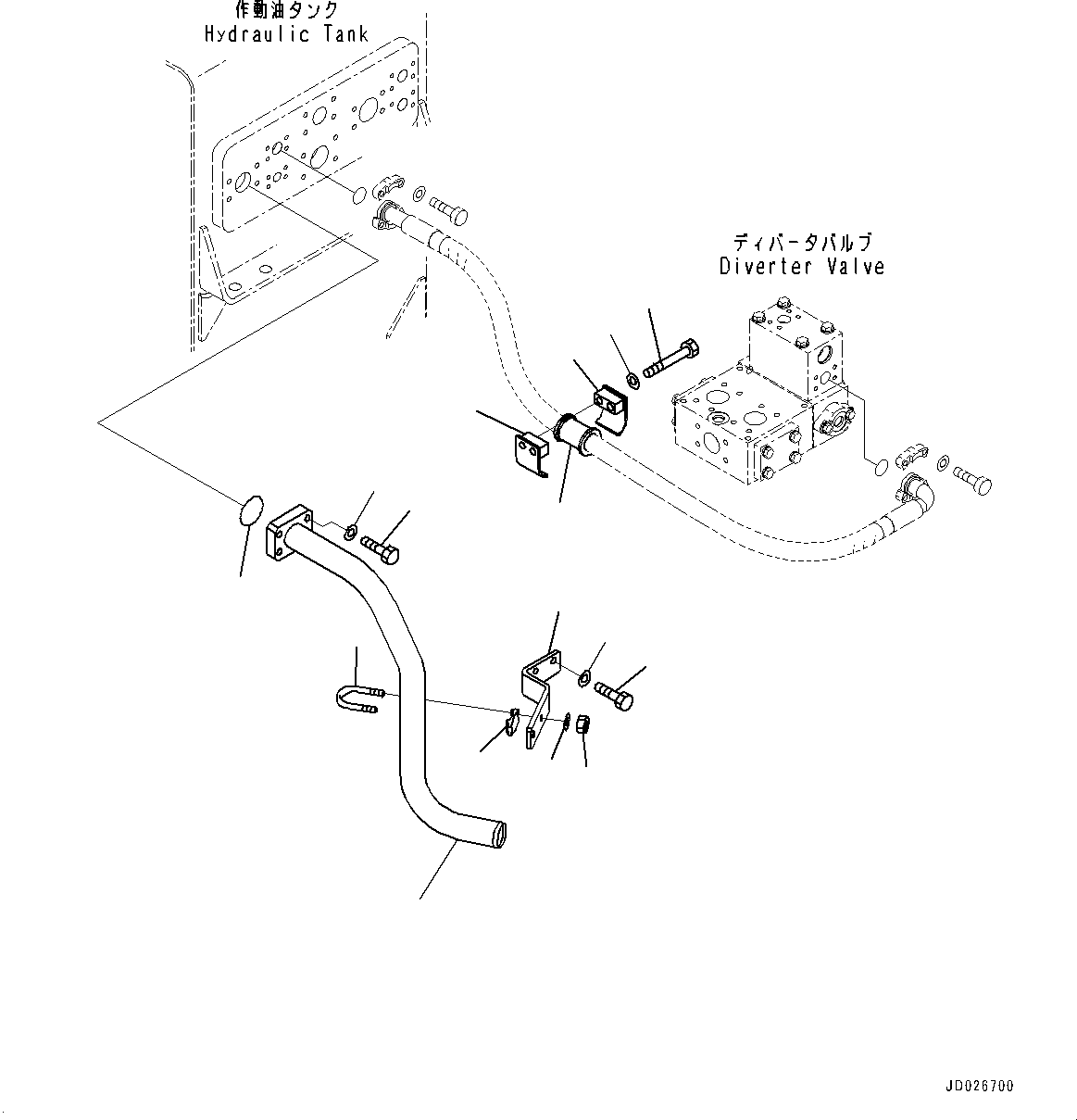 作動油タンク
Hydraulic Tank

ディバータバルブ
Diverter Valve

JD026700