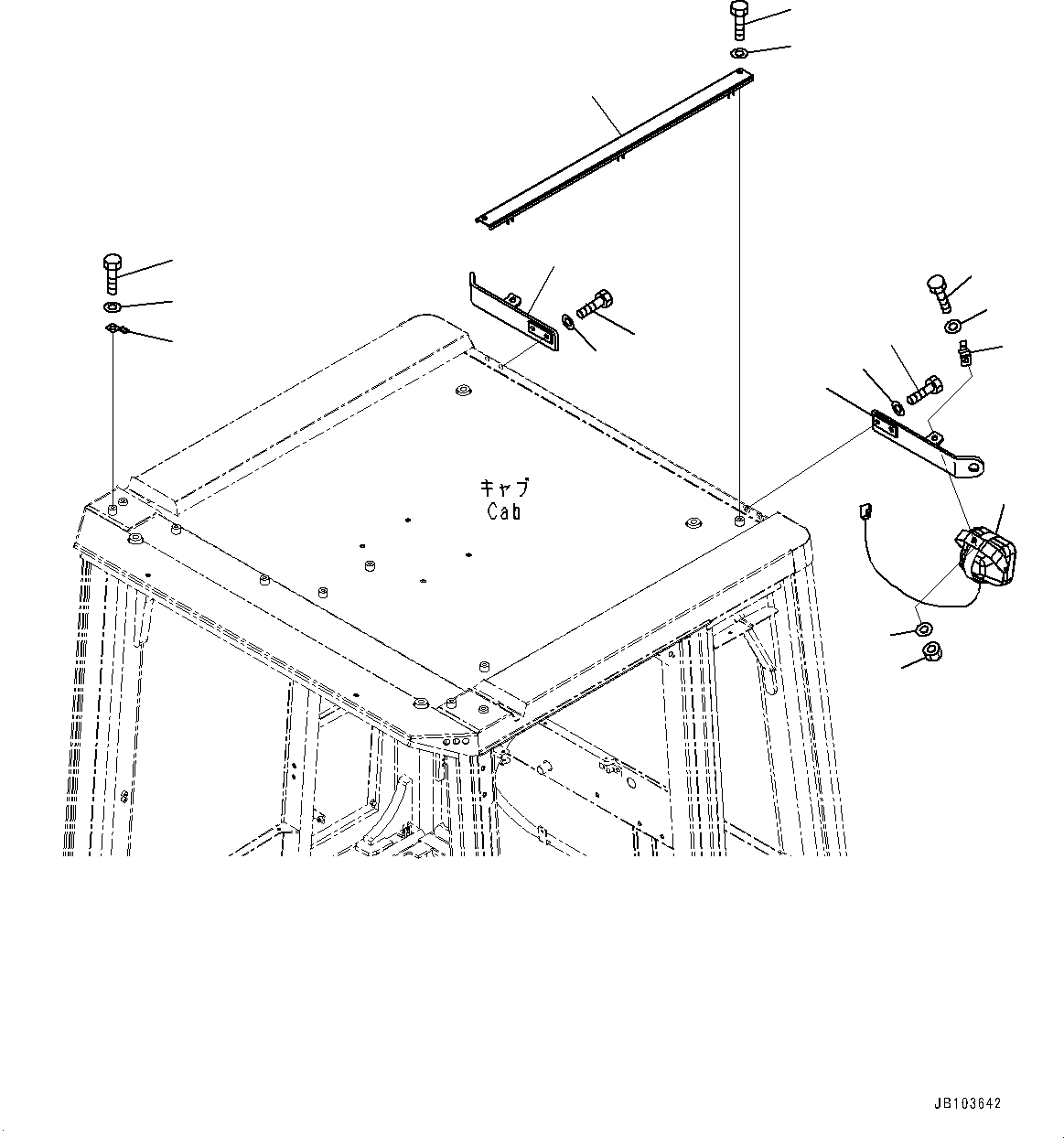 キャブ
Cab

JB103642