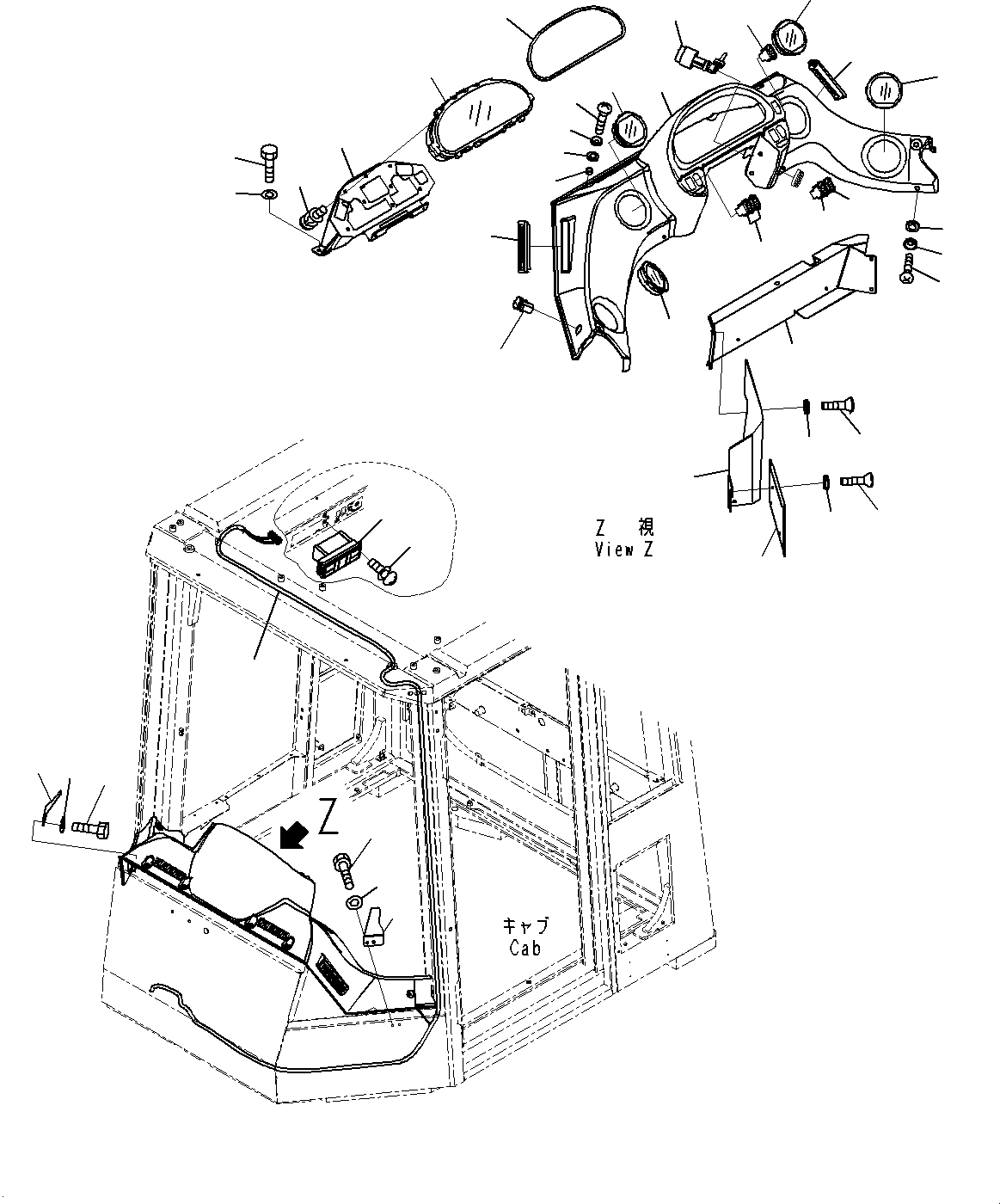 Z 視
View Z

Z

キャブ
Cab