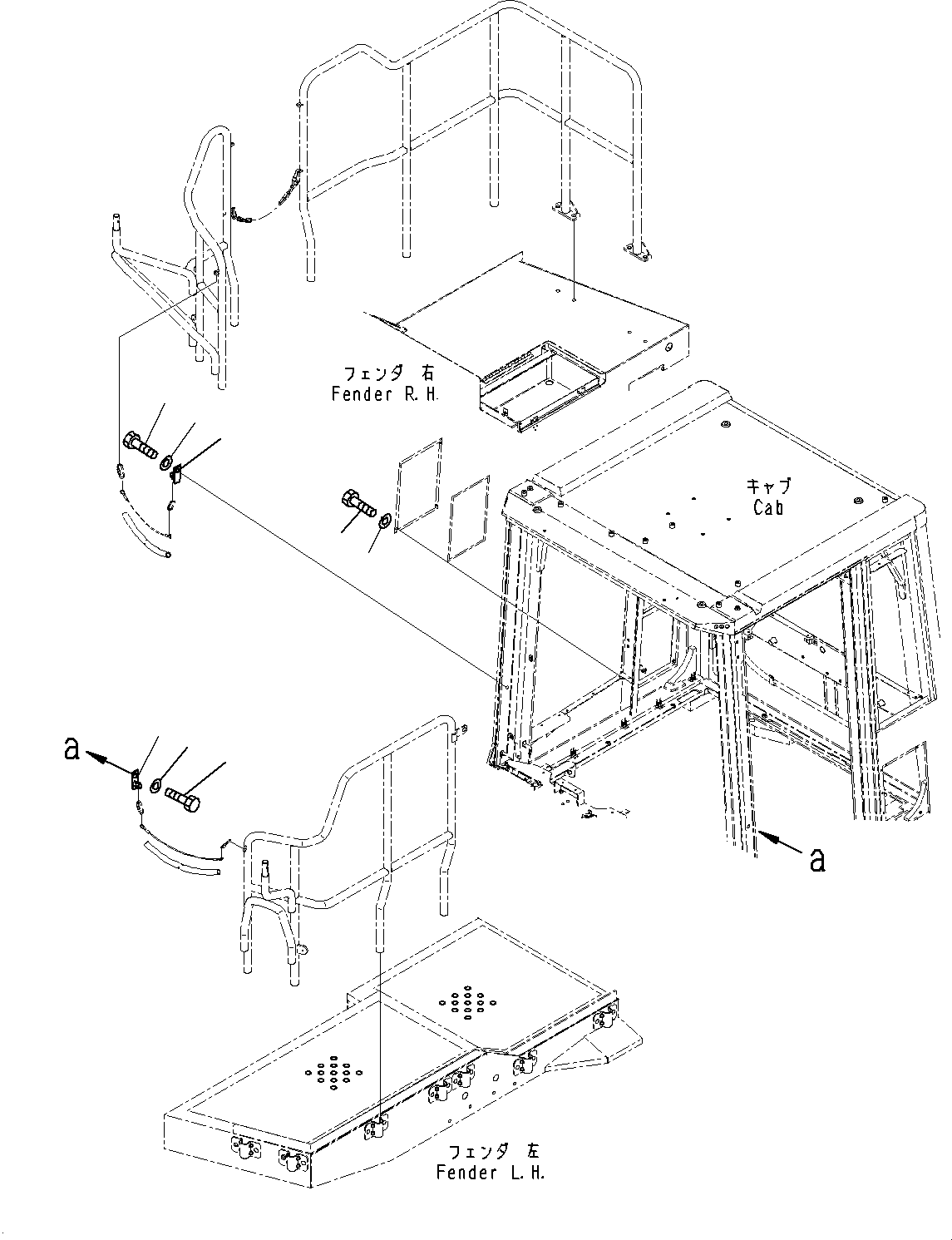 フェンダ 右
Fender R.H.

キャブ
Cab

a

a

フェンダ 左
Fender L.H.