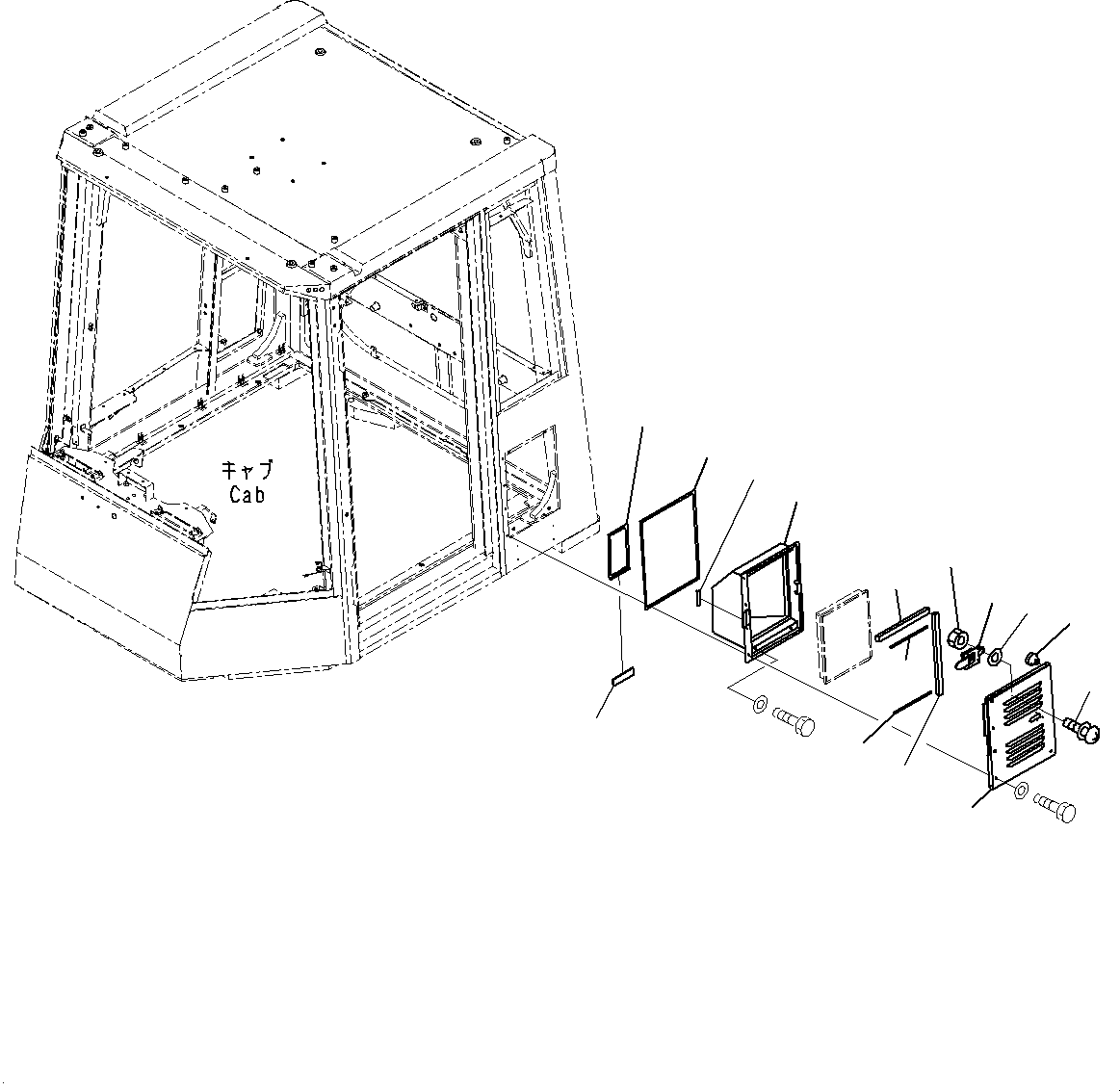 キャブ
Cab