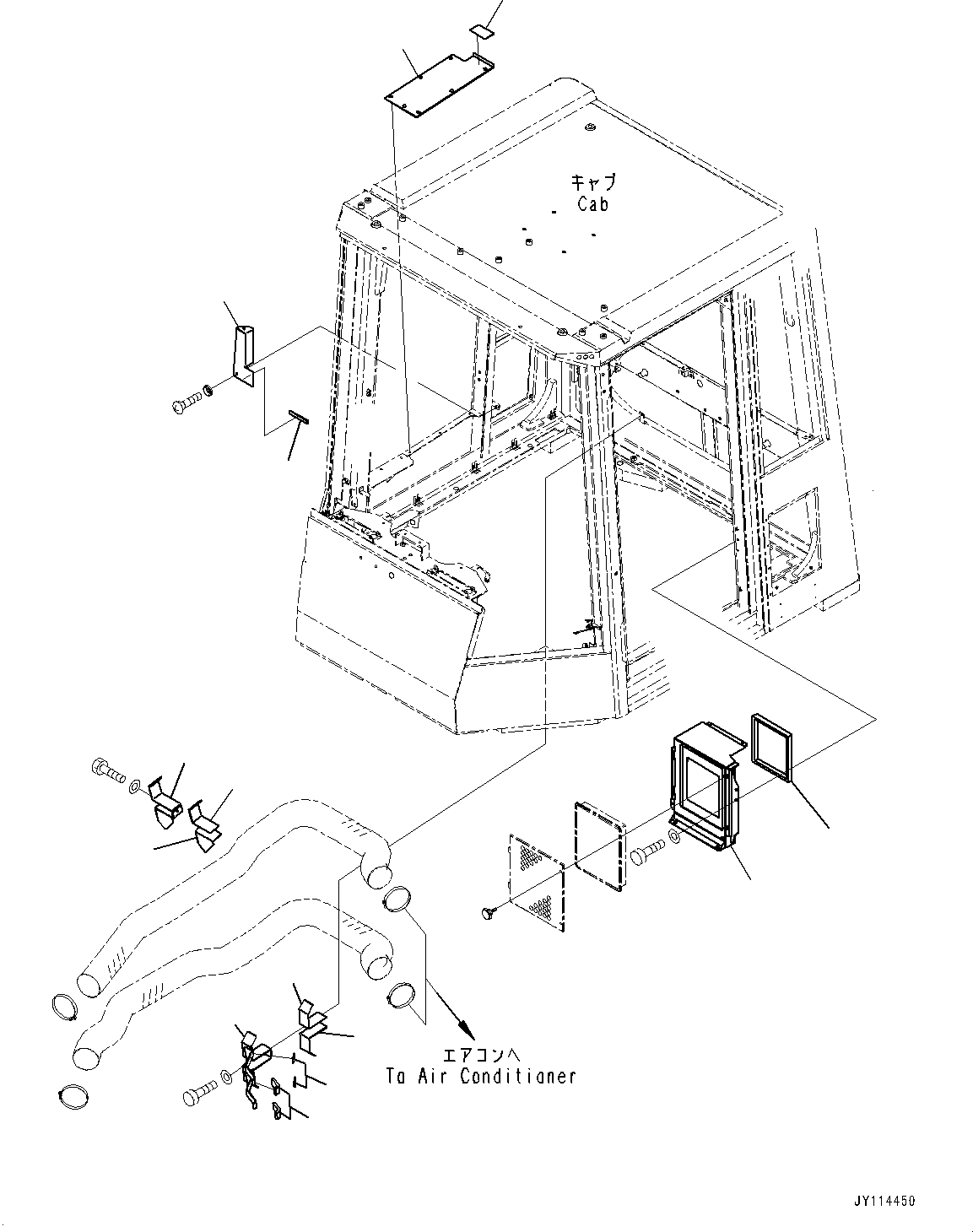 キャブ
Cab

エアコンへ
To Air Conditioner

JY114450