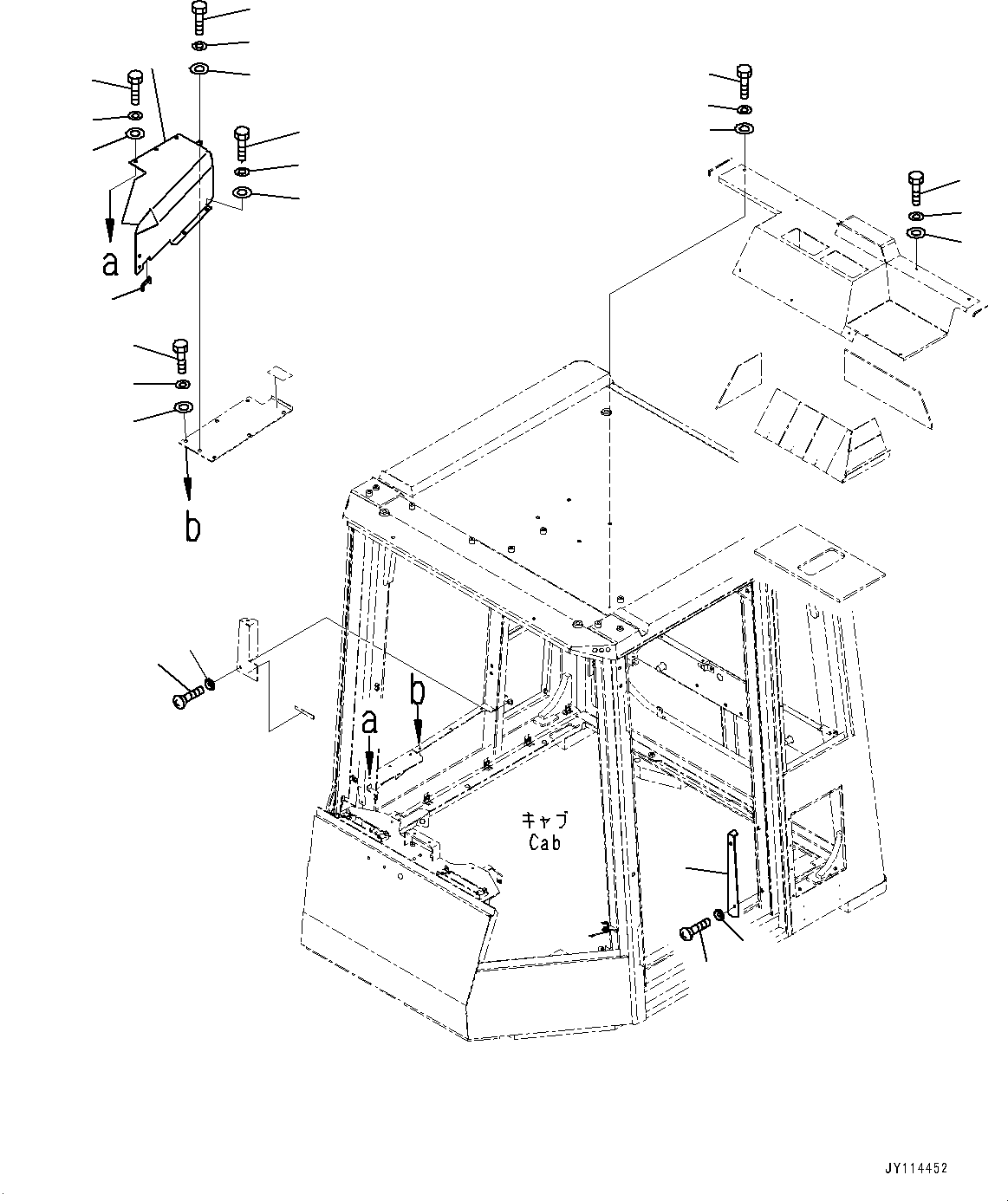 a

b

b

a

キャブ
Cab

JY114452