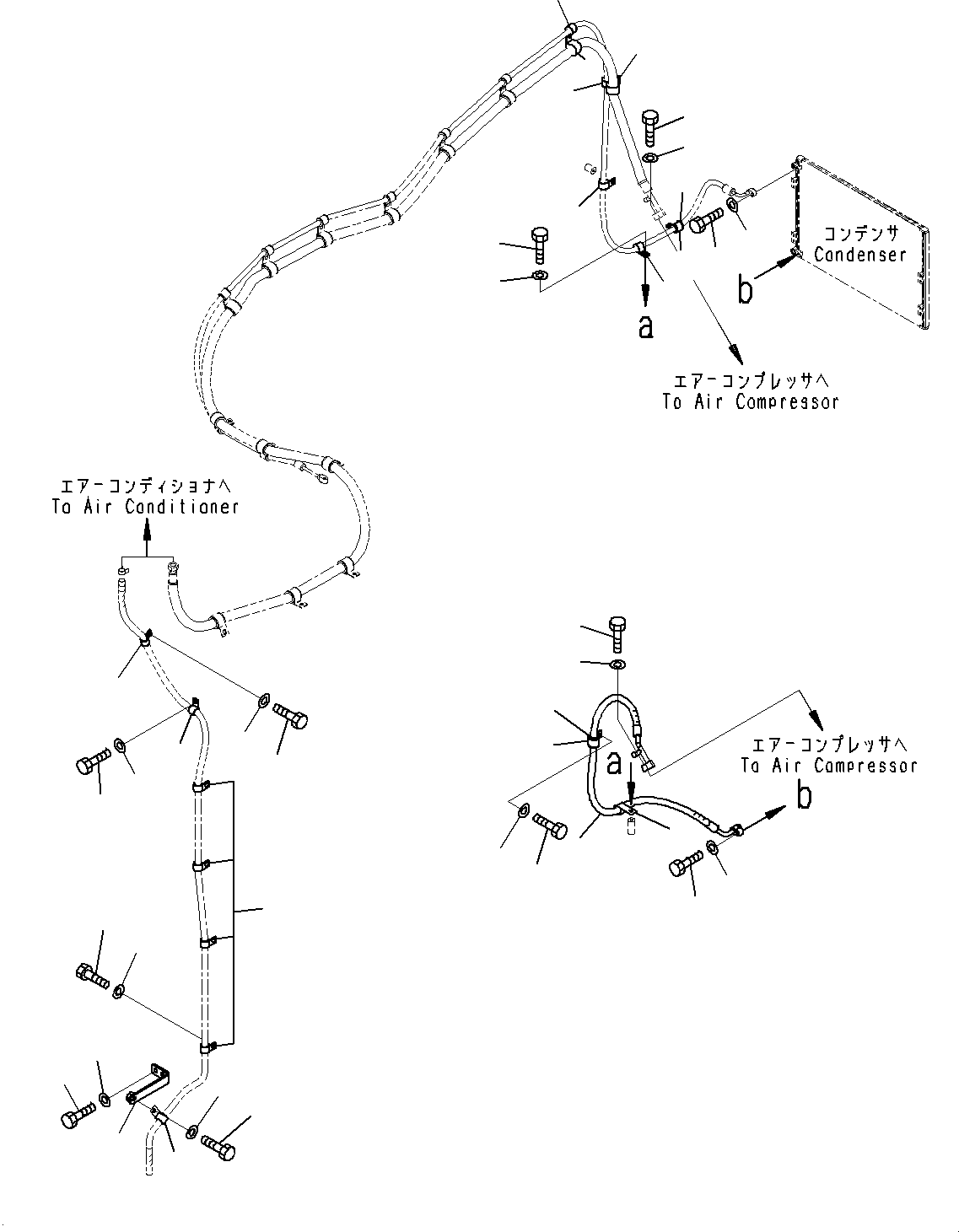 コンデンサ
Condenser

b

a

エアーコンプレッサへ
To Air Compressor

エアーコンディショナへ
To Air Conditioner

a

エアーコンプレッサへ
To Air Compressor

b