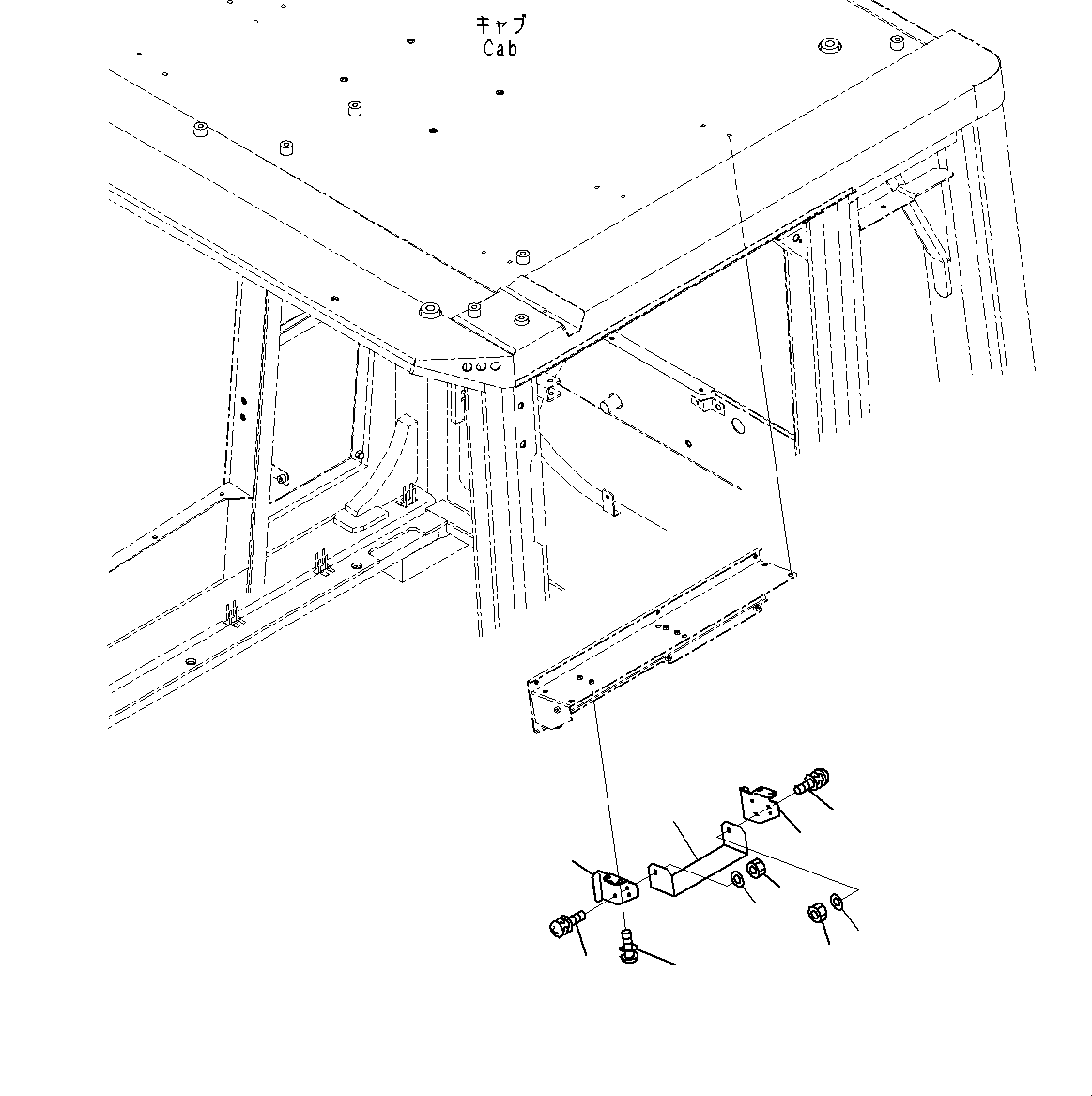 キャブ
Cab