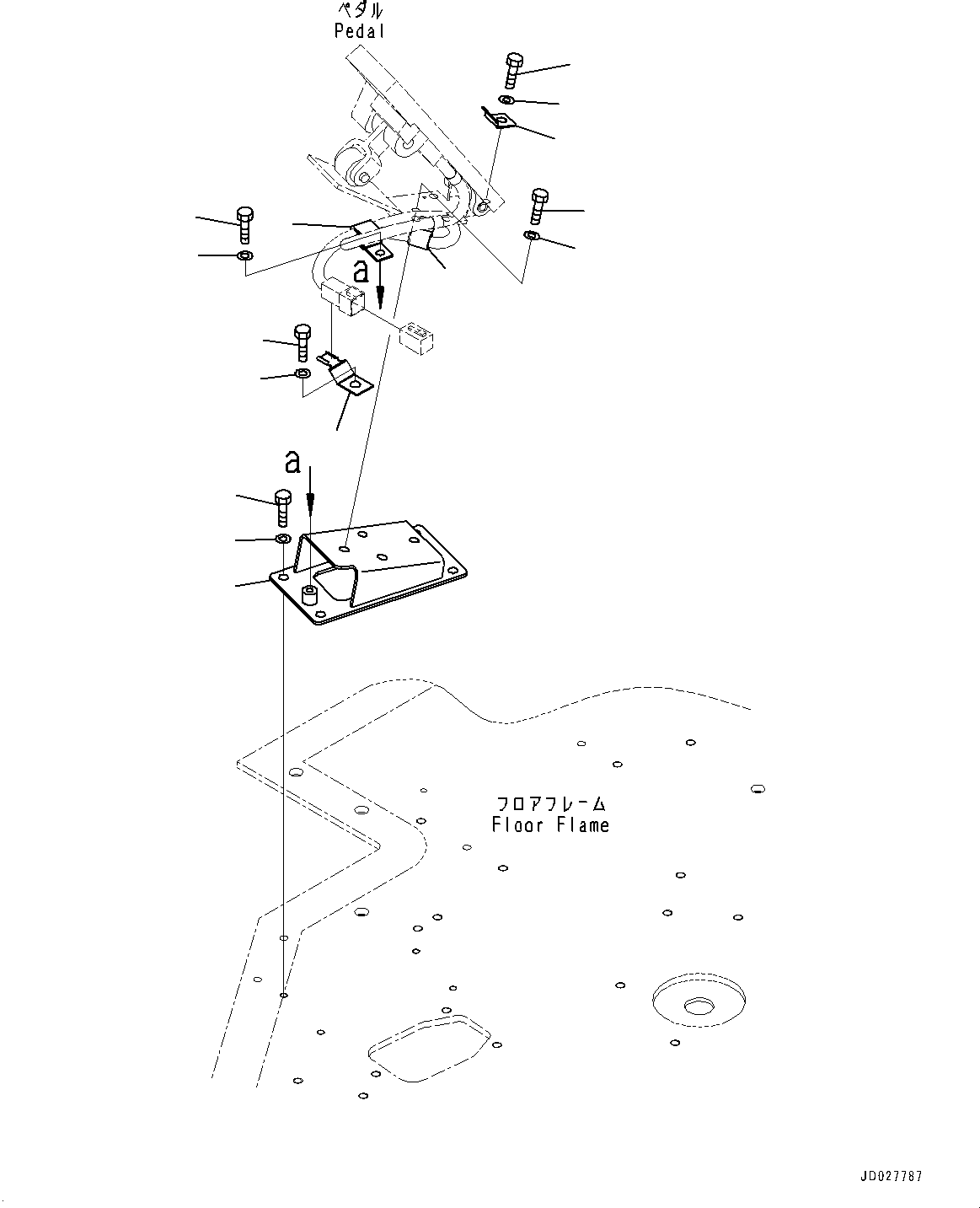 ペダル
Pedal

a

a

フロアフレーム
Floor Flame

JD027787