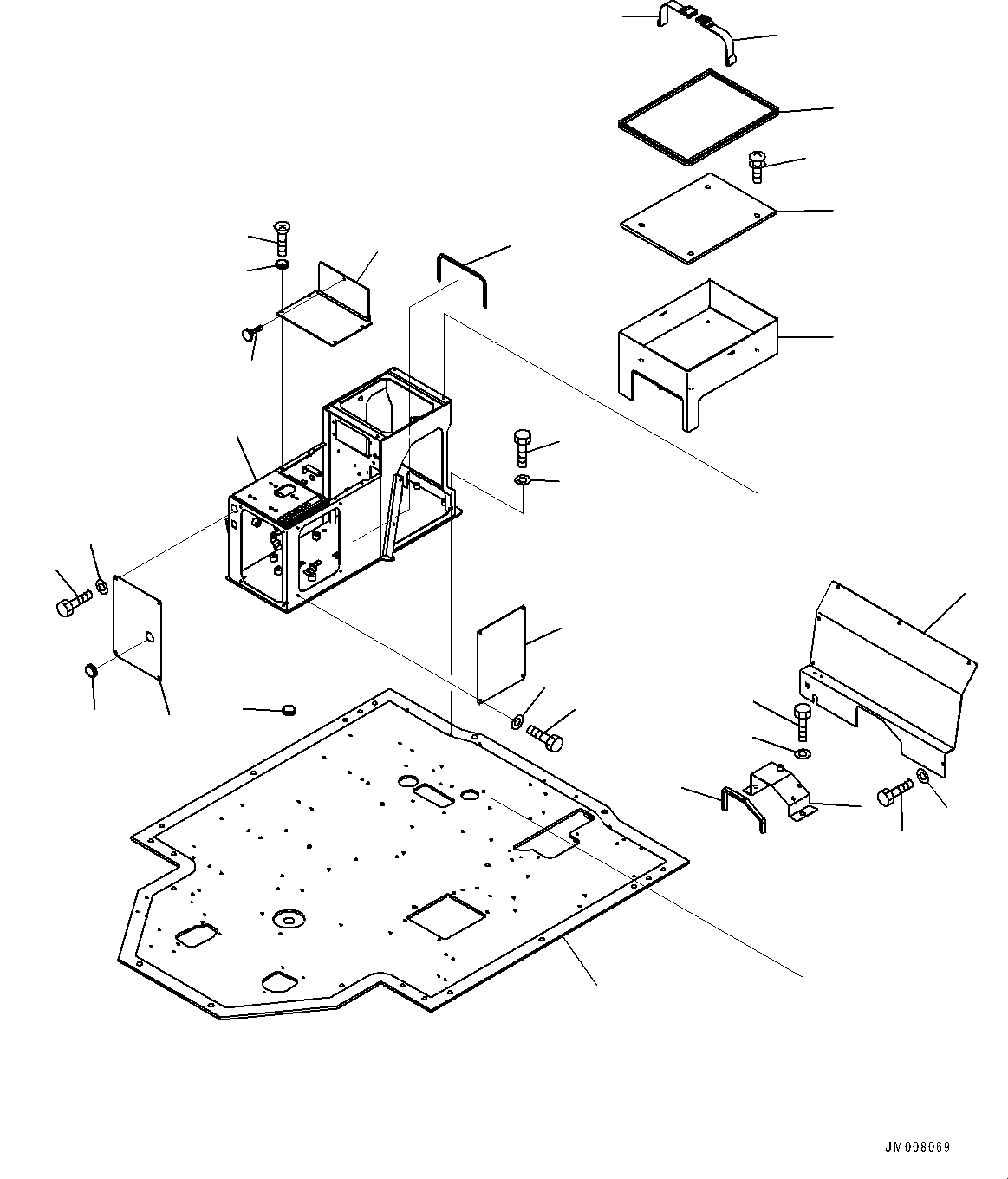 JM008069