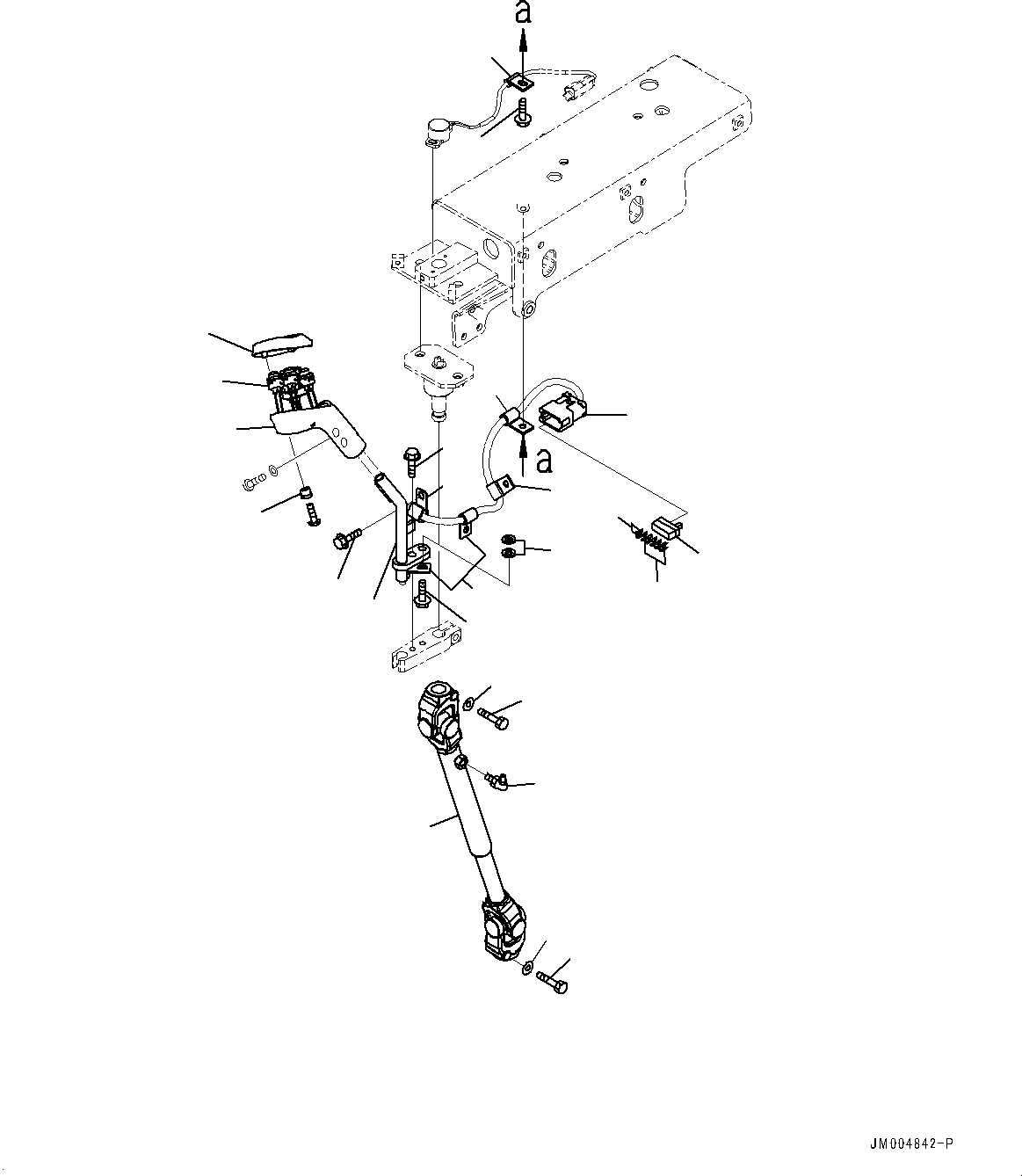 a

a

JM004842-P