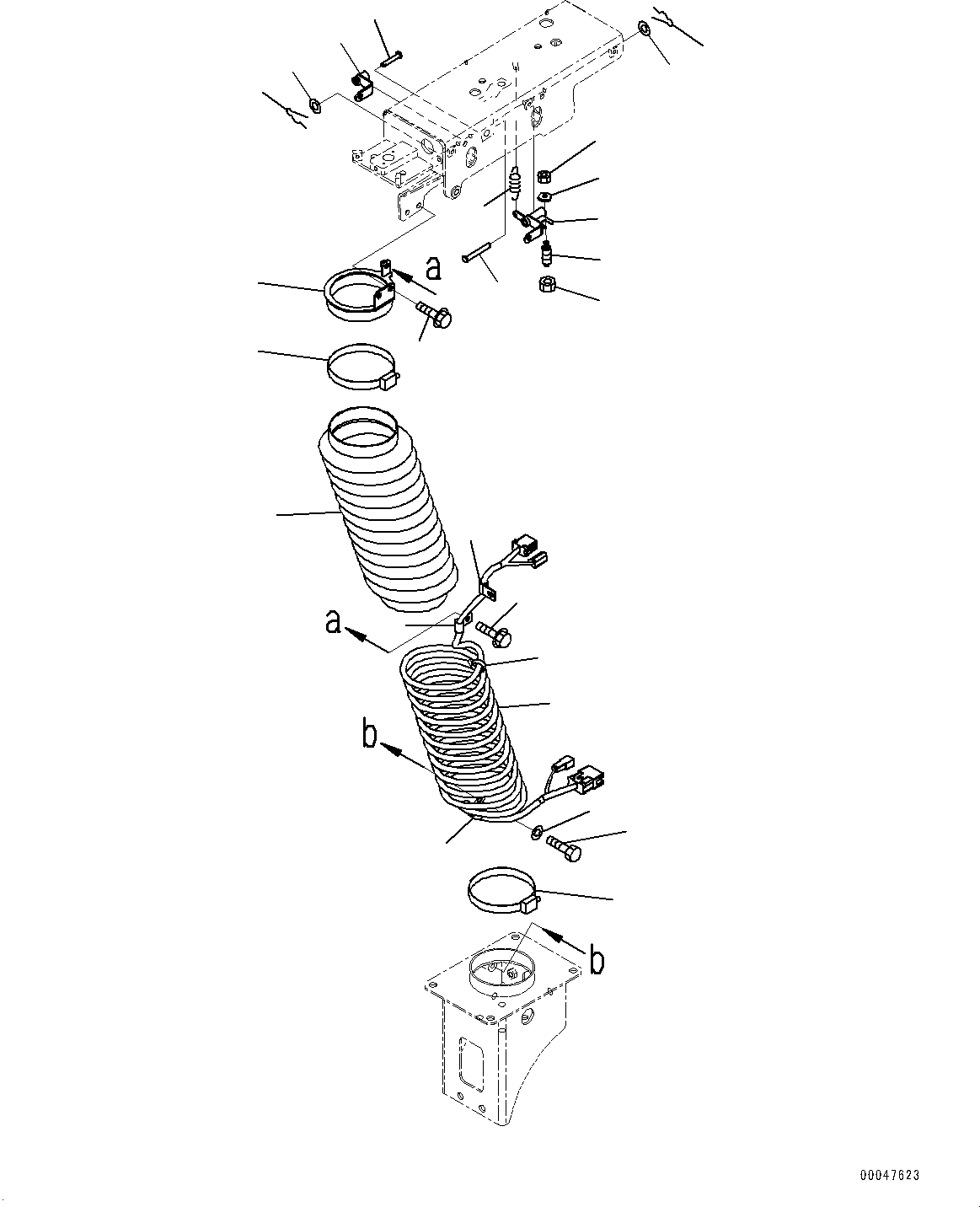 a

a

b

b

00047623