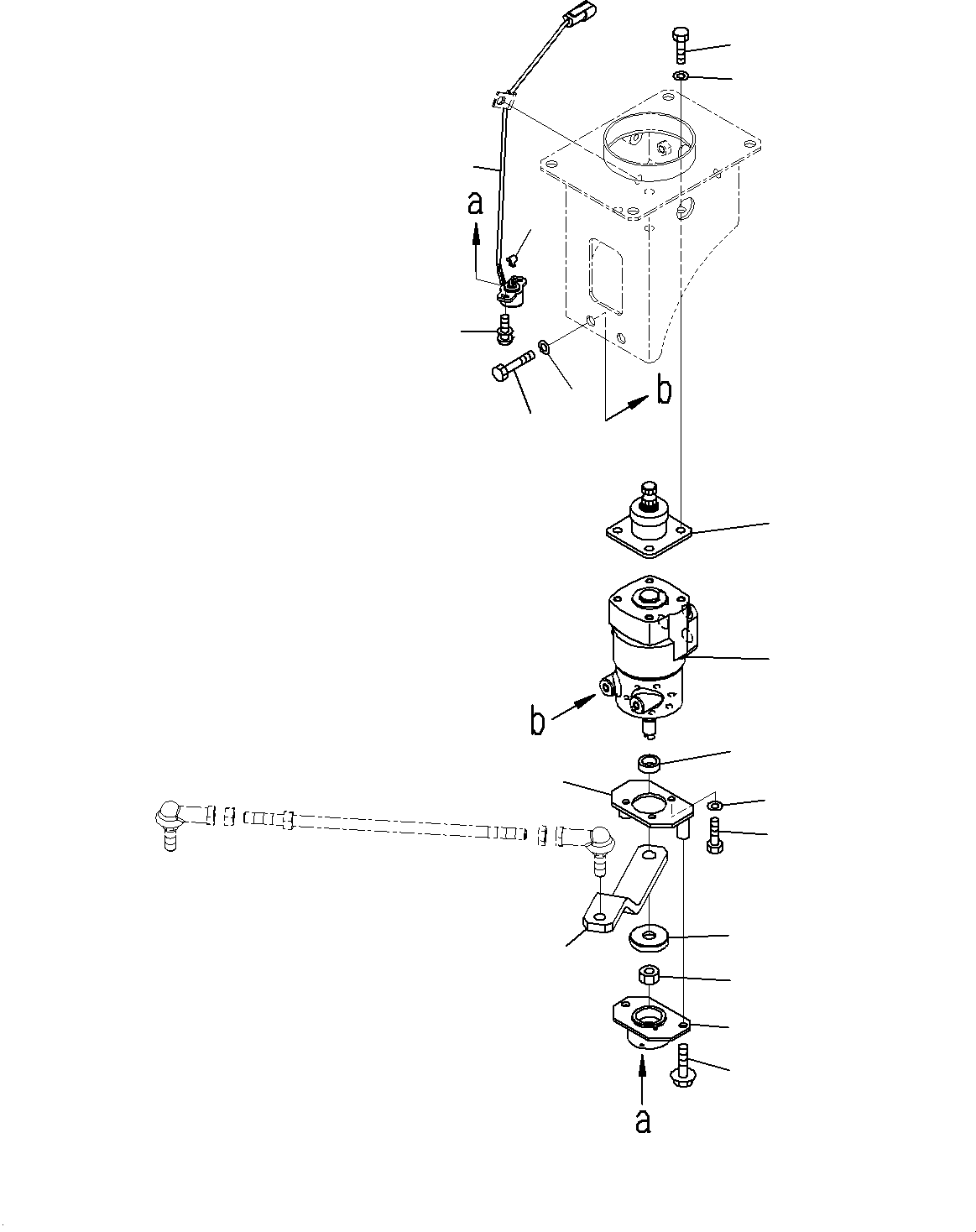 a

b

b

a