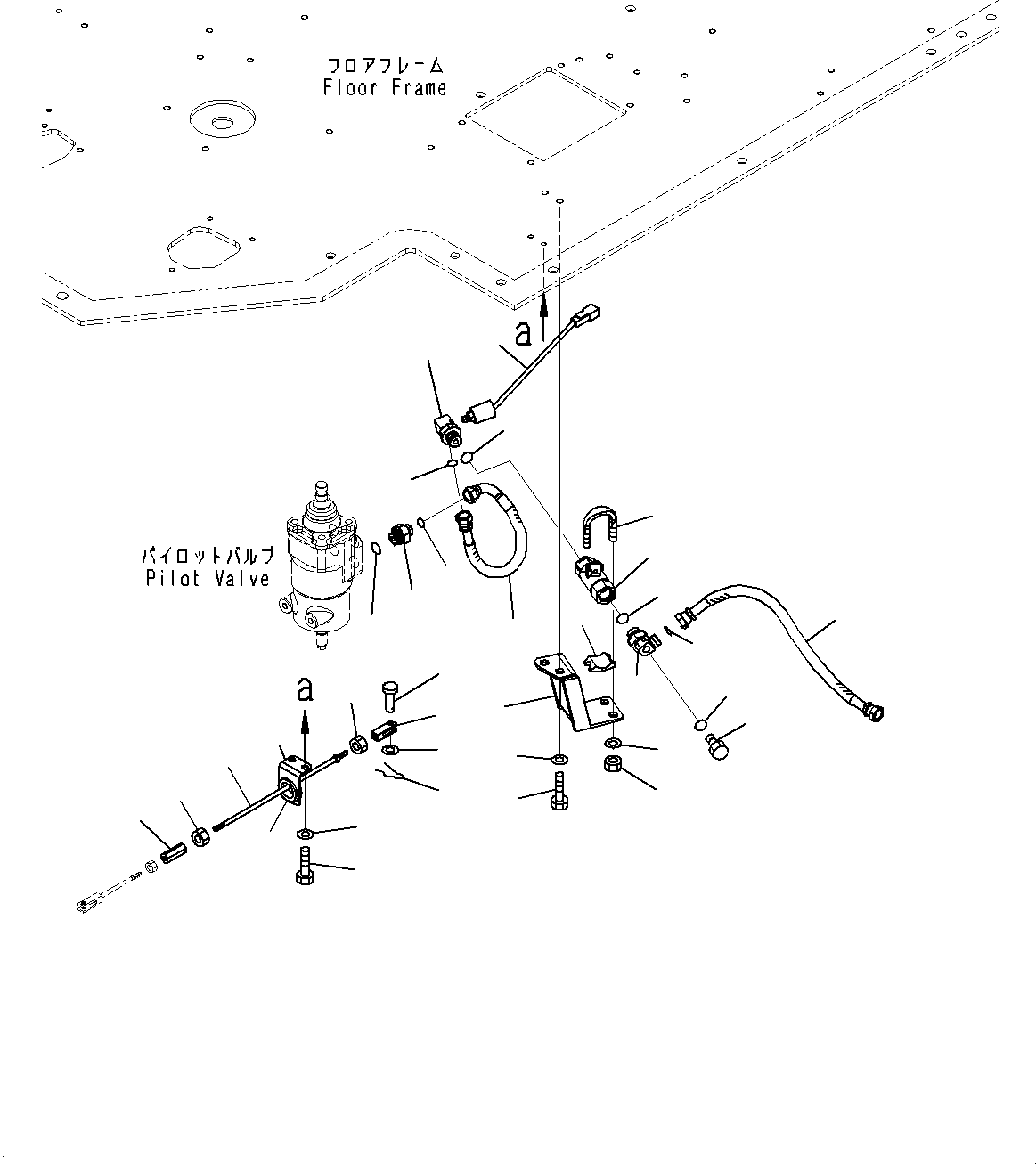 フロアフレーム
Floor Frame

a

パイロットバルブ
Pilot Valve

a